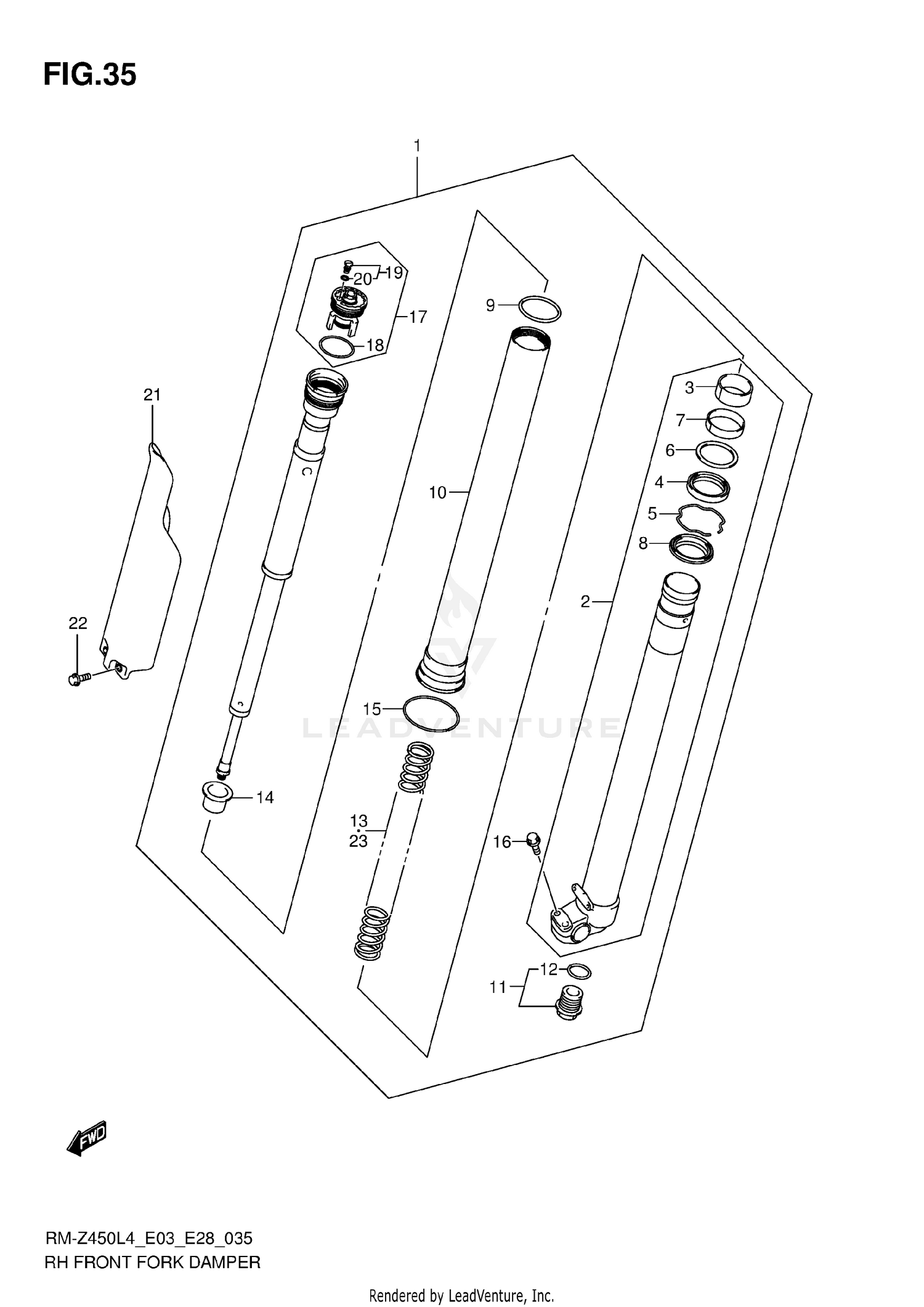 FIG.35

1

19
20
17
18

9

21

3
7
6
4
5
8

10

2

22

15

LEADVENTURE

14

13
23

16

12
11

FWD

RM-Z450L4_E03_E28_035
RH FRONT FORK DAMPER

Rendered by LeadVenture, Inc.