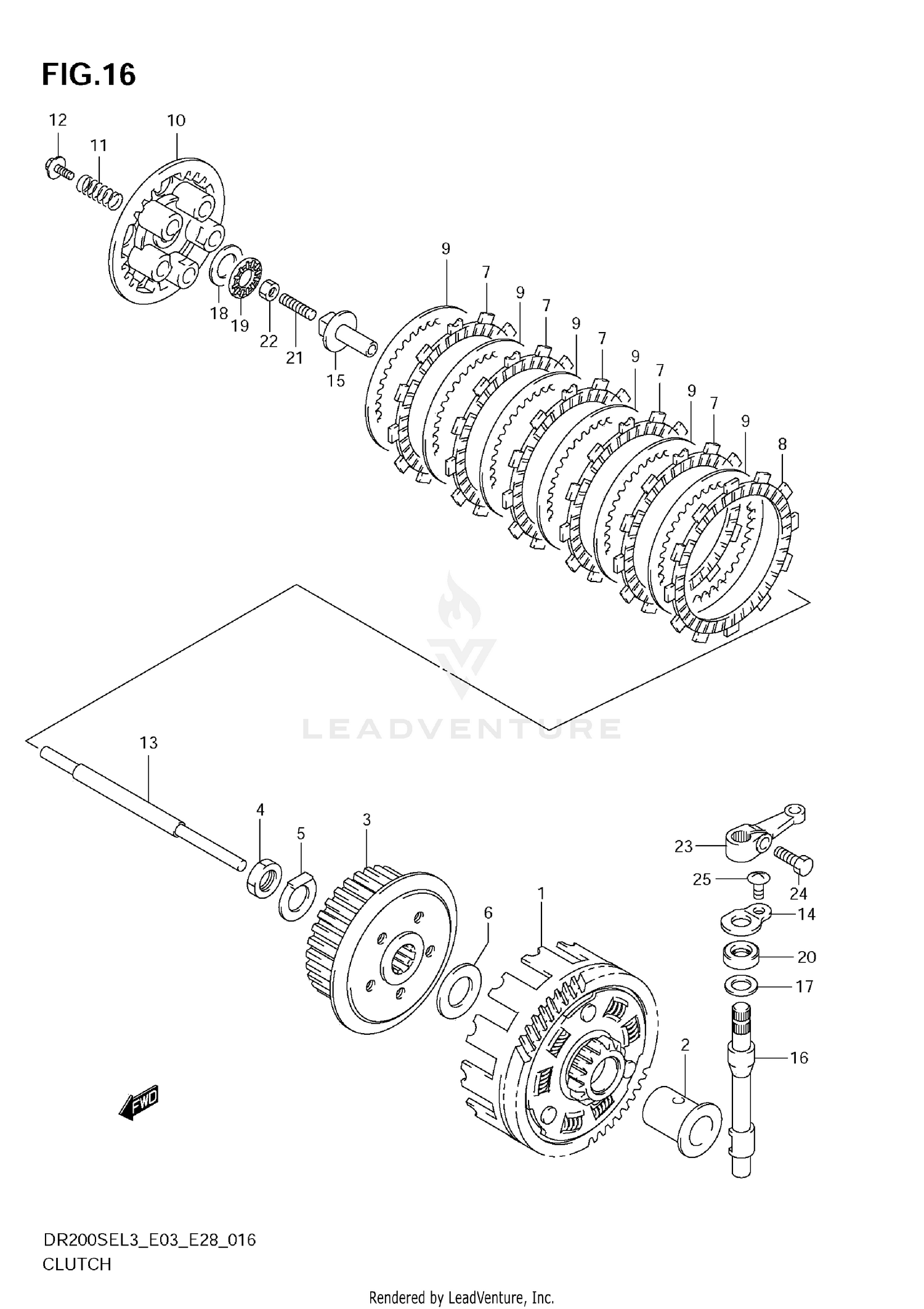 FIG.16

12
11
10
18
19
22
21
15
9
7
9
7
9
7
9
7
9
7
9
8

LEADVENTURE

13
4
5
3
6
1
2
23
25
24
14
20
17
16
FWD

DR200SEL3_E03_E28_016
CLUTCH

Rendered by LeadVenture, Inc.