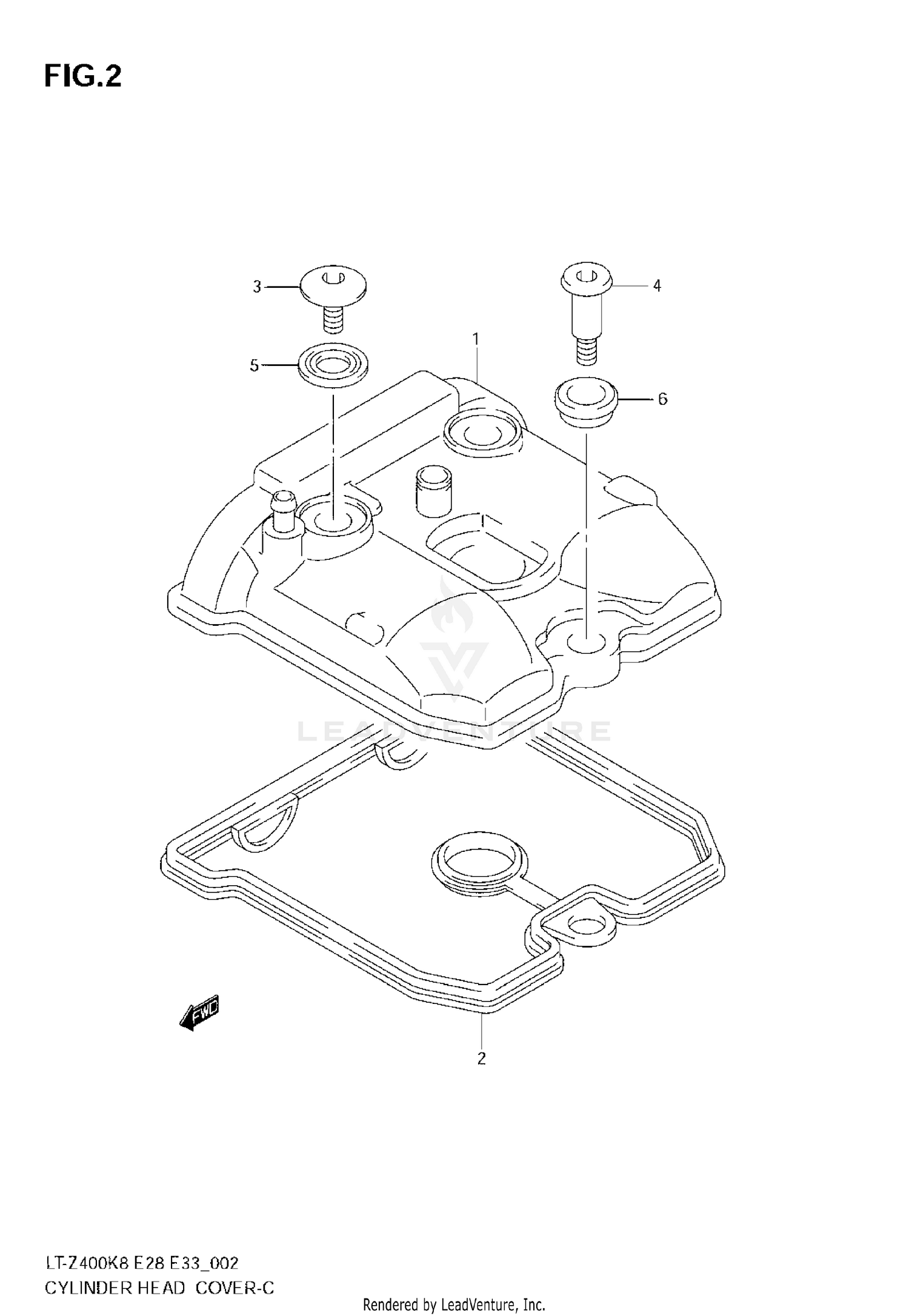 FIG.2

3
4
1
5
6

LEADVENTURE

FWD

2

LT-Z400K8 E28 E33_002
CYLINDER HEAD COVER-C

Rendered by LeadVenture, Inc.