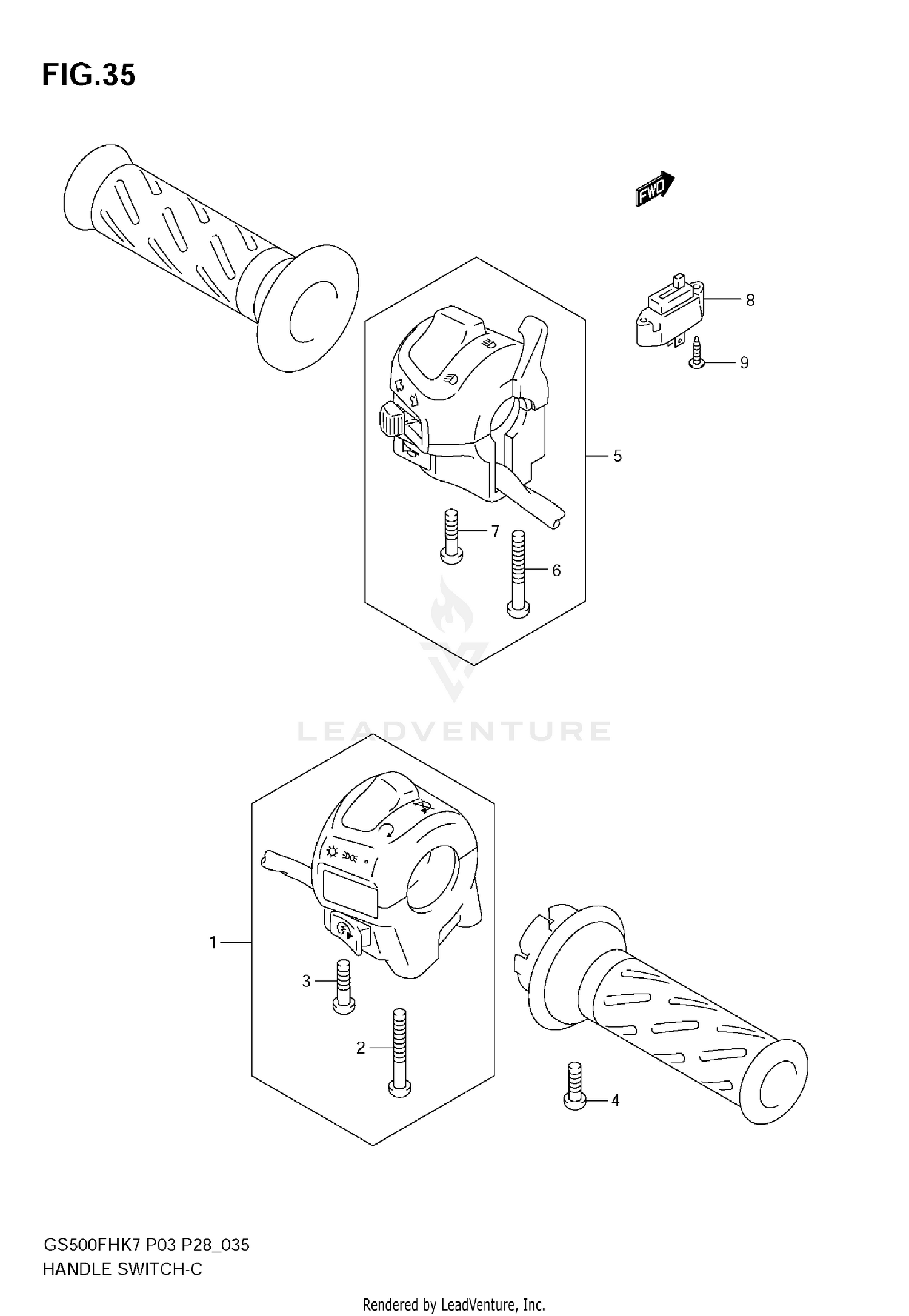 FIG.35

FWD

8

9

5

7

6

LEADVENTURE

1

3

2

4

GS500FHK7 P03 P28_035
HANDLE SWITCH-C

Rendered by LeadVenture, Inc.