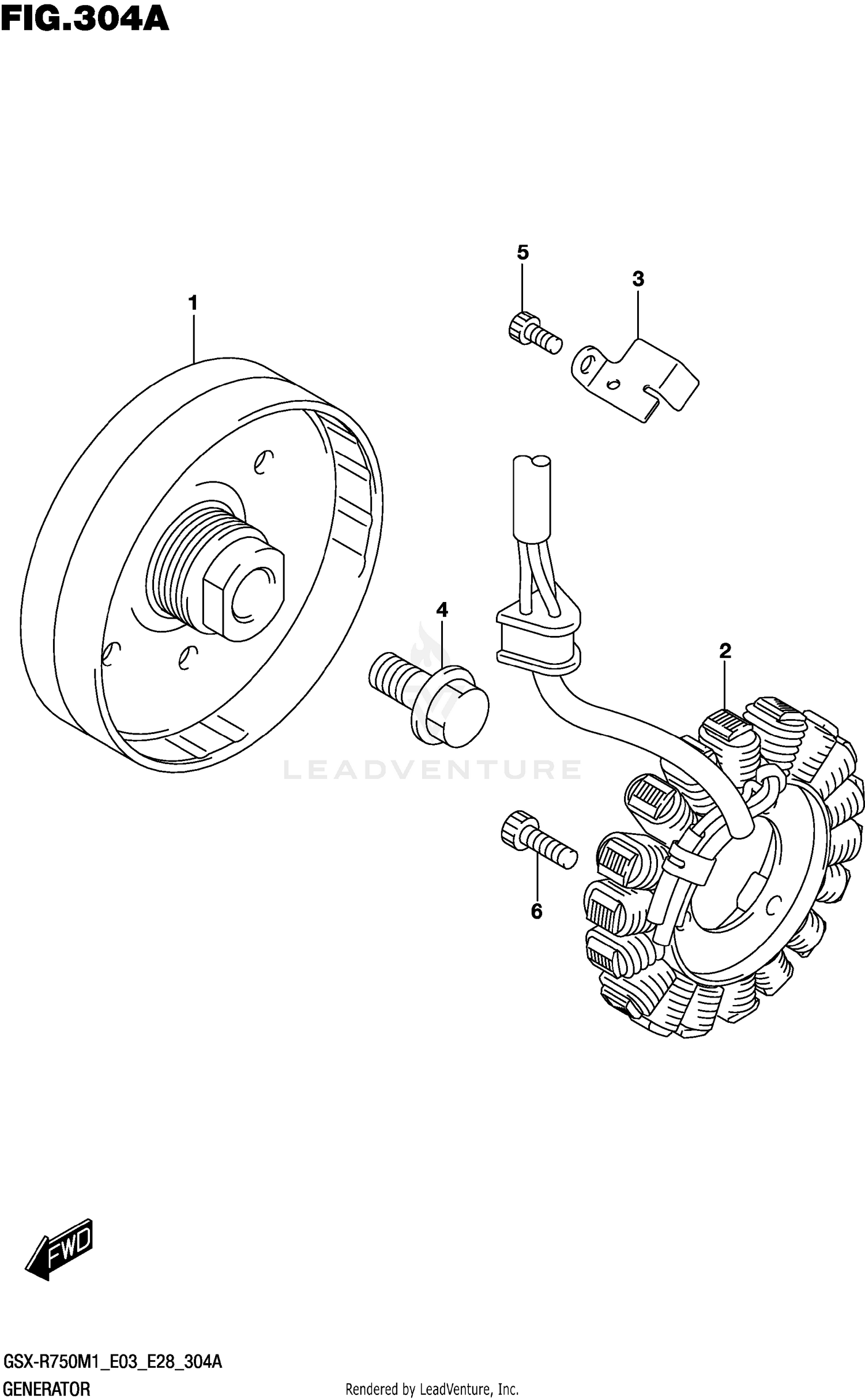 FIG.304A

5

3

1

4

2

LEADVENTURE

6

FWD

GSX-R750M1_E03_E28_304A
GENERATOR

Rendered by LeadVenture, Inc.