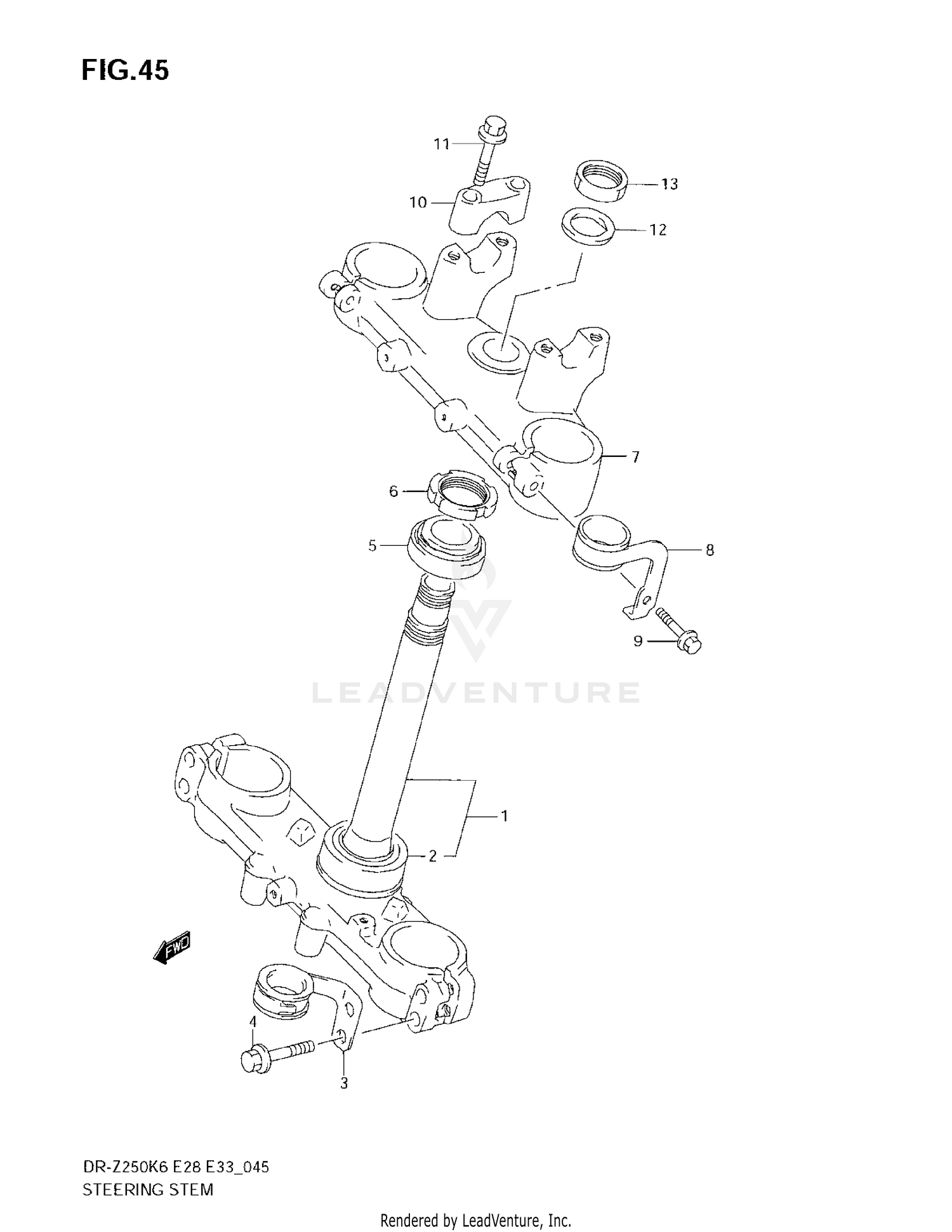 FIG.45

11
13
10
12
7
6
5
8
9
LEADVENTURE
1
2
FWD
4
3

DR-Z250K6 E28 E33_045
STEERING STEM

Rendered by LeadVenture, Inc.