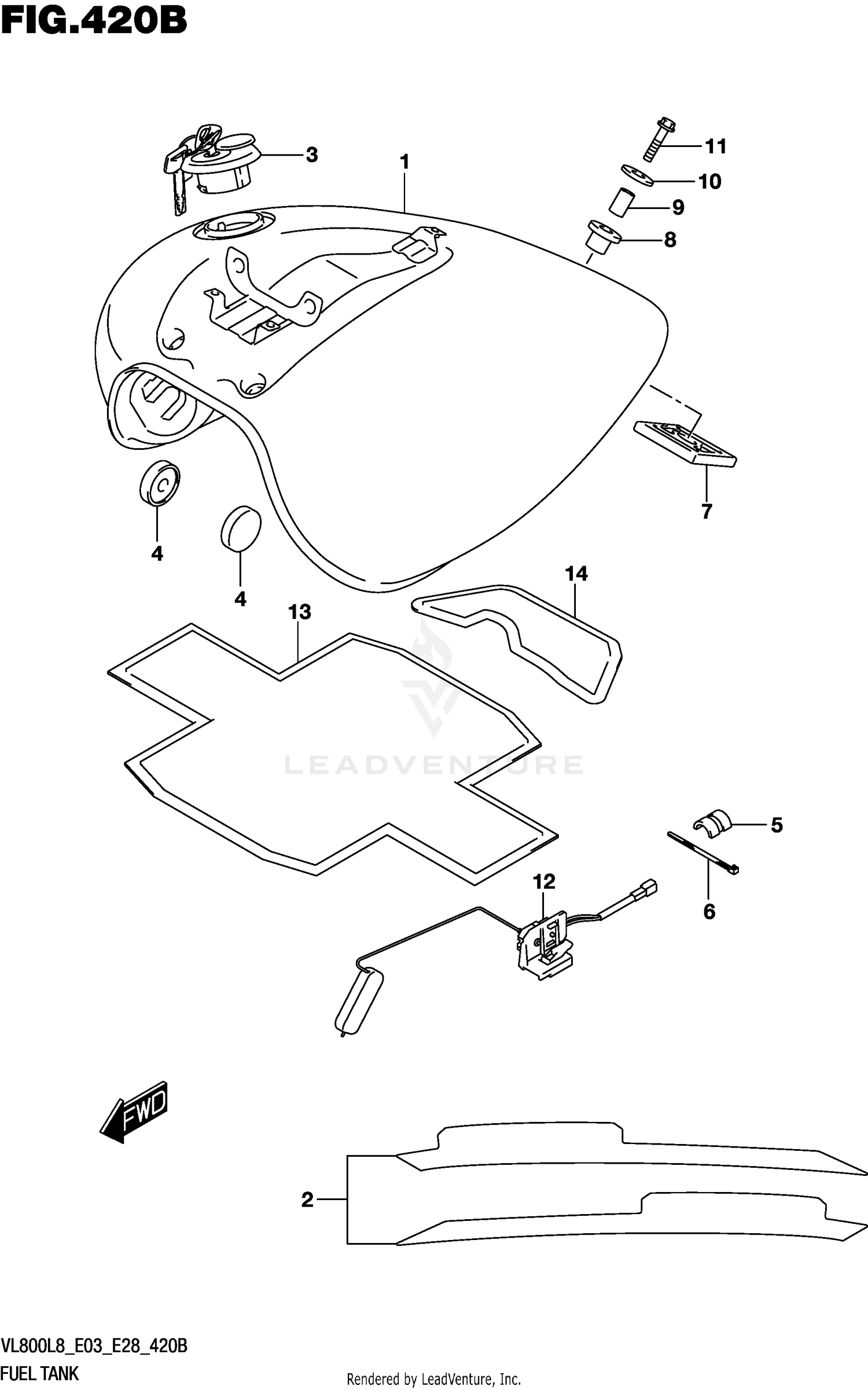 FIG.420B

3
1
11
10
9
8
7
4
4
14
13
LEADVENTURE
5
6
12
FWD
2

VL800L8_E03_E28_420B
FUEL TANK
Rendered by LeadVenture, Inc.