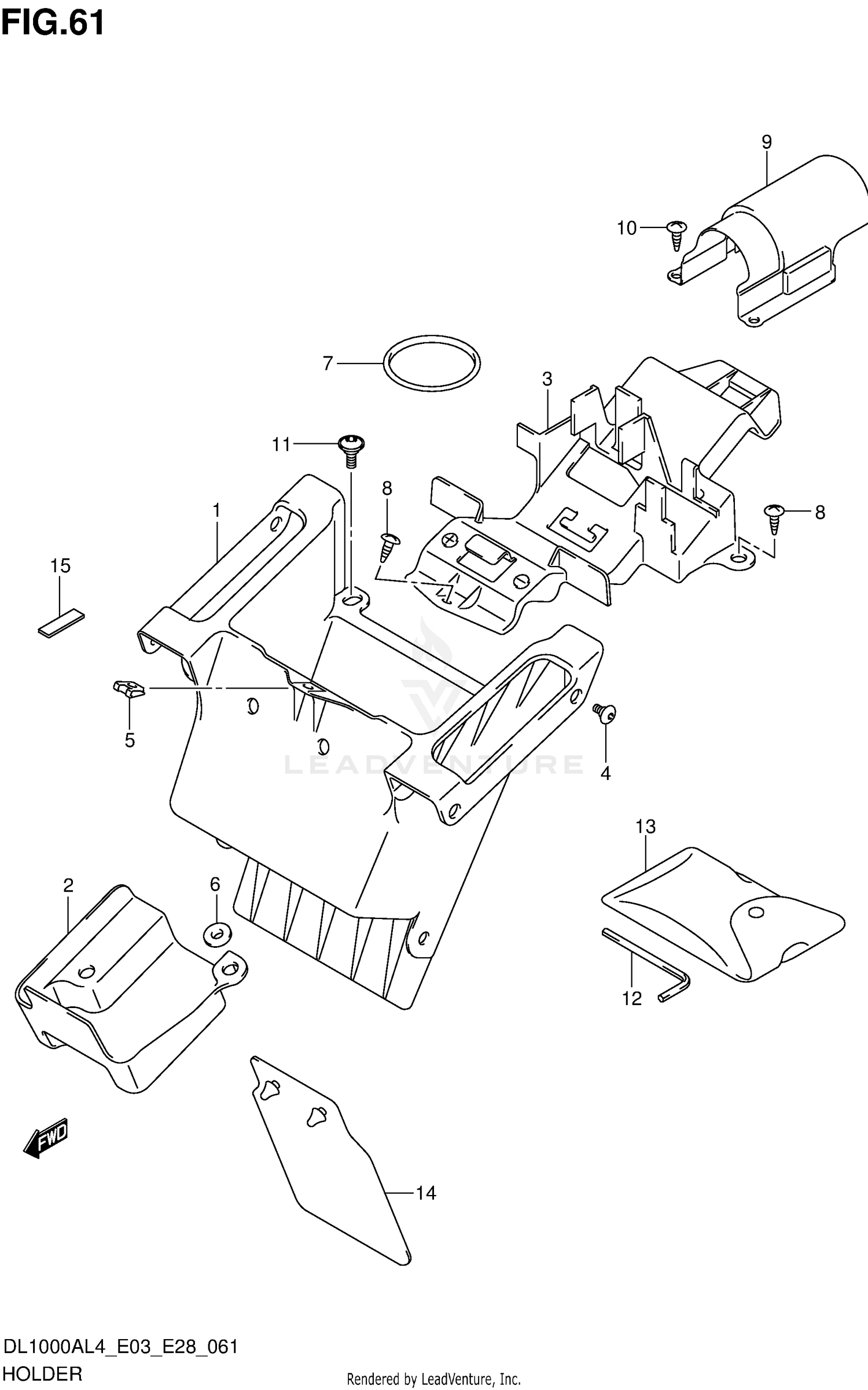 FIG.61

9
10
7
3
11
8
8
1
15
5
4
LEADVENTURE
13
2
6
12
FWD
14

DL1000AL4_E03_E28_061
HOLDER

Rendered by LeadVenture, Inc.