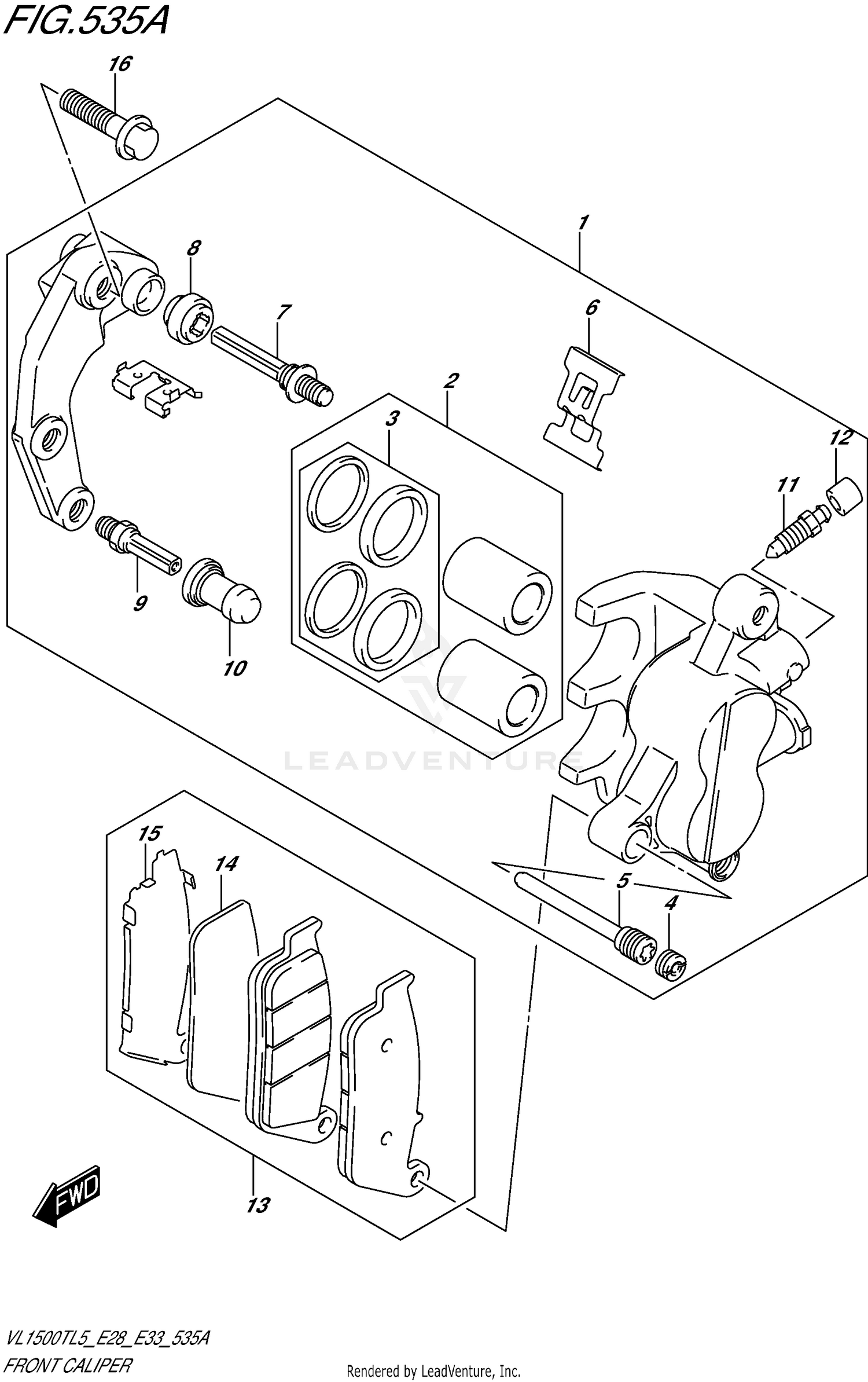 FIG.535A

16

1

8

7

6

2

3

12

11

9

10

LEADVENTURE

15

14

5

4

13

FWD

VL1500TL5_E28_E33_535A
FRONT CALIPER

Rendered by LeadVenture, Inc.