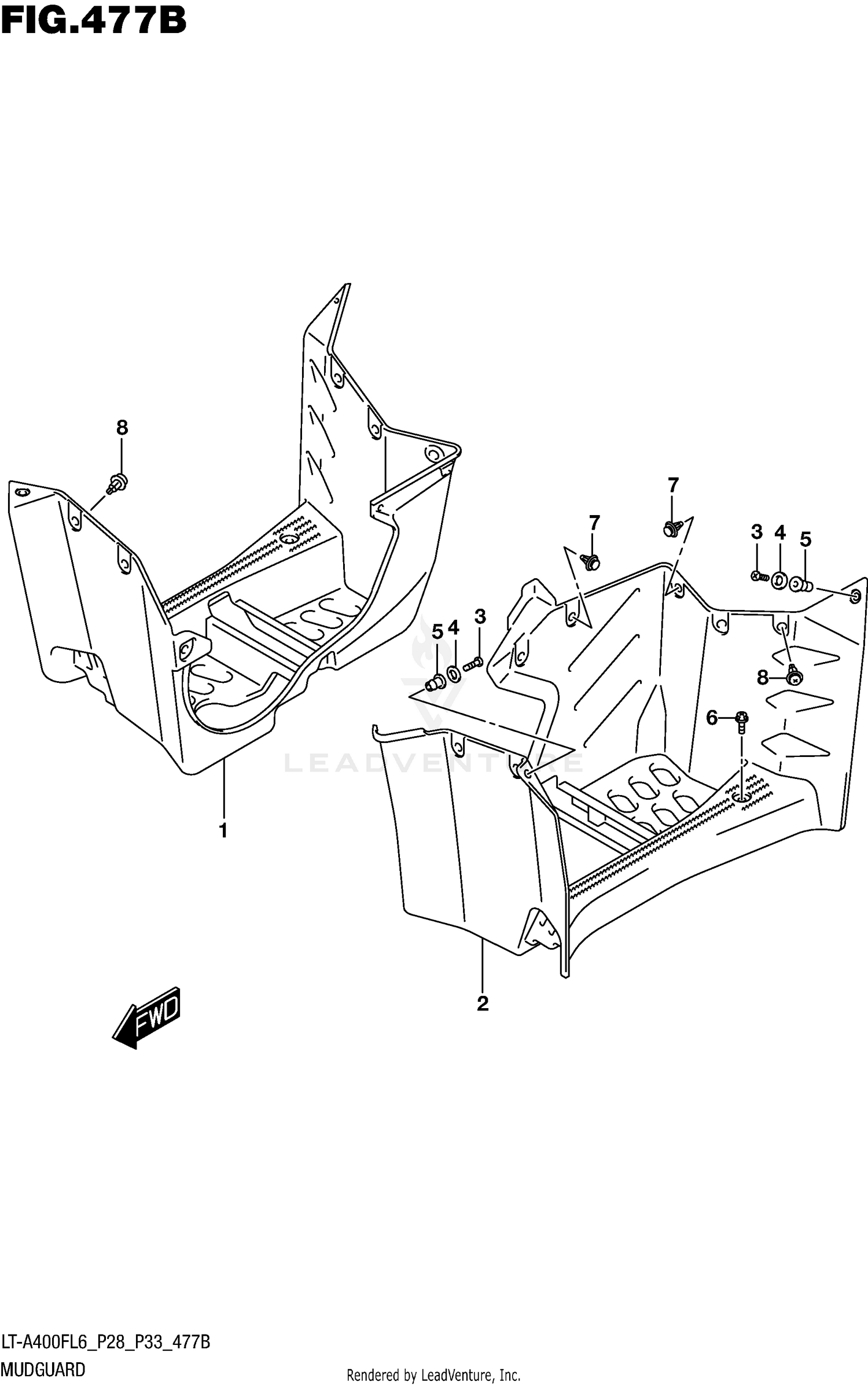 FIG.477B

8

7

7

3 4 5

5 4 3

8

6

LEADVENTURE

1

2

FWD

LT-A400FL6_P28_P33_477B
MUDGUARD

Rendered by LeadVenture, Inc.