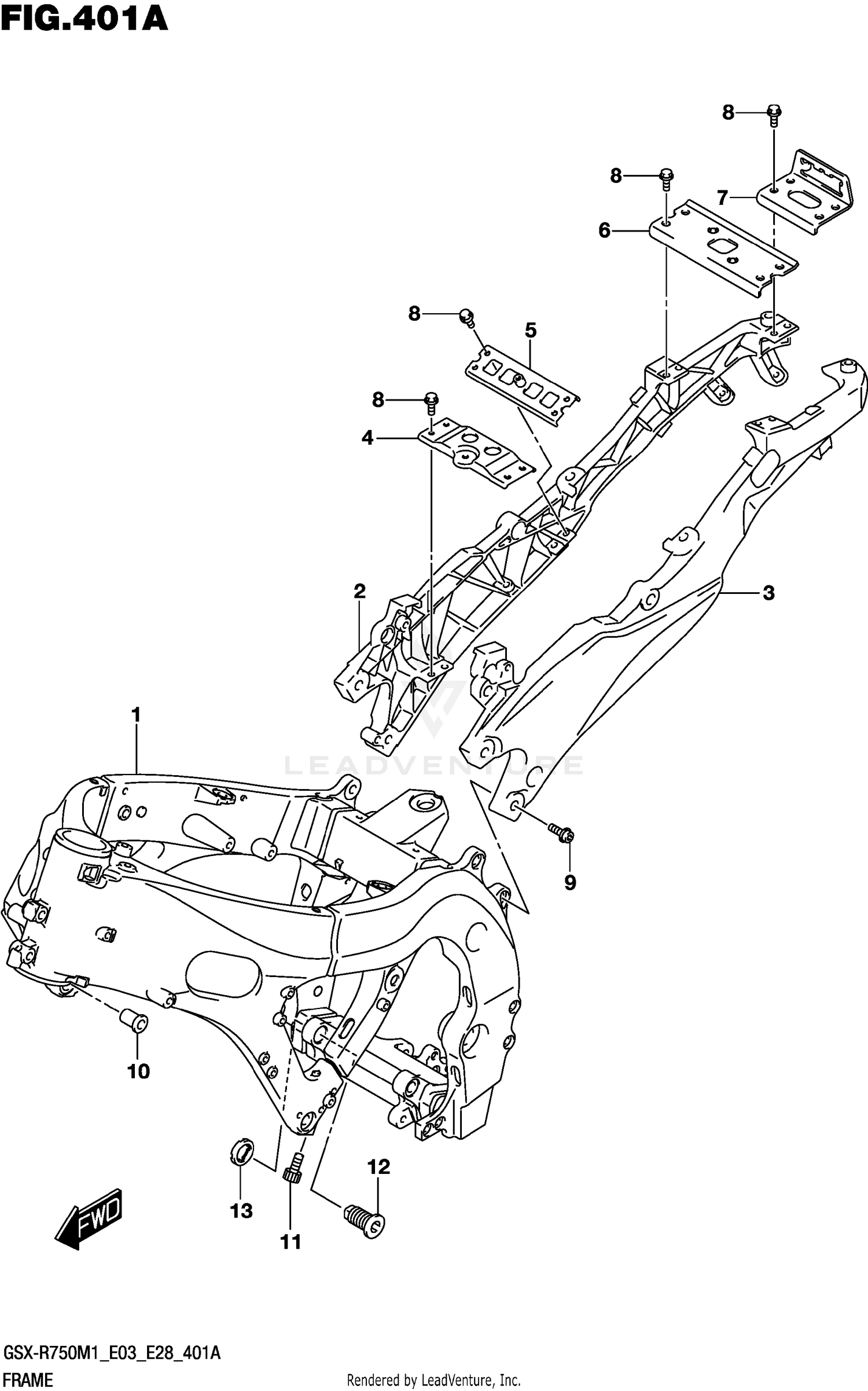 FIG.401A

8
8
7
6
8
5
8
4
2
3
1
LEADVENTURE
9
10
12
13
11
FWD

GSX-R750M1_E03_E28_401A
FRAME
Rendered by LeadVenture, Inc.