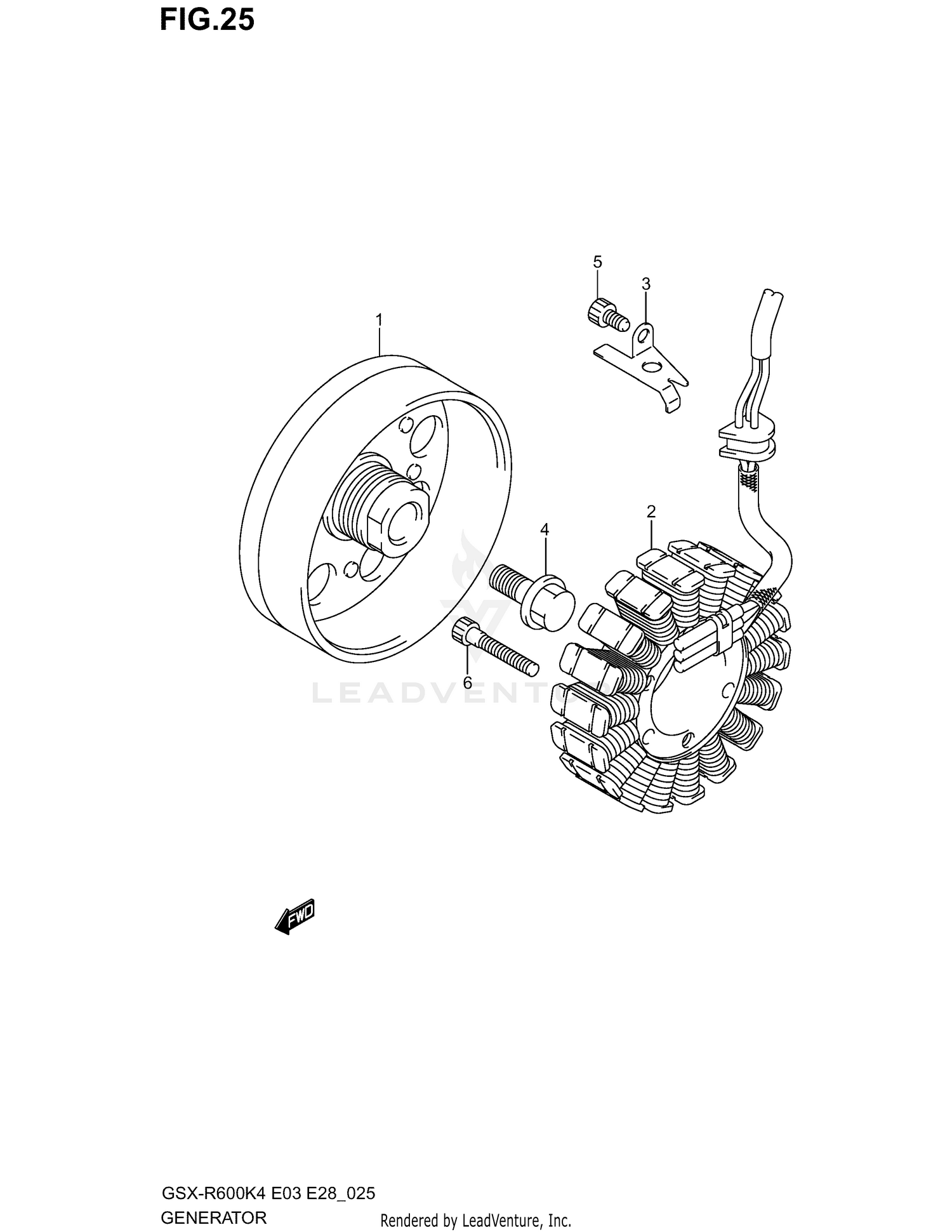 FIG.25

5
3
1
2
4
6

LEADVENTURE

FWD

GSX-R600K4 E03 E28_025
GENERATOR

Rendered by LeadVenture, Inc.