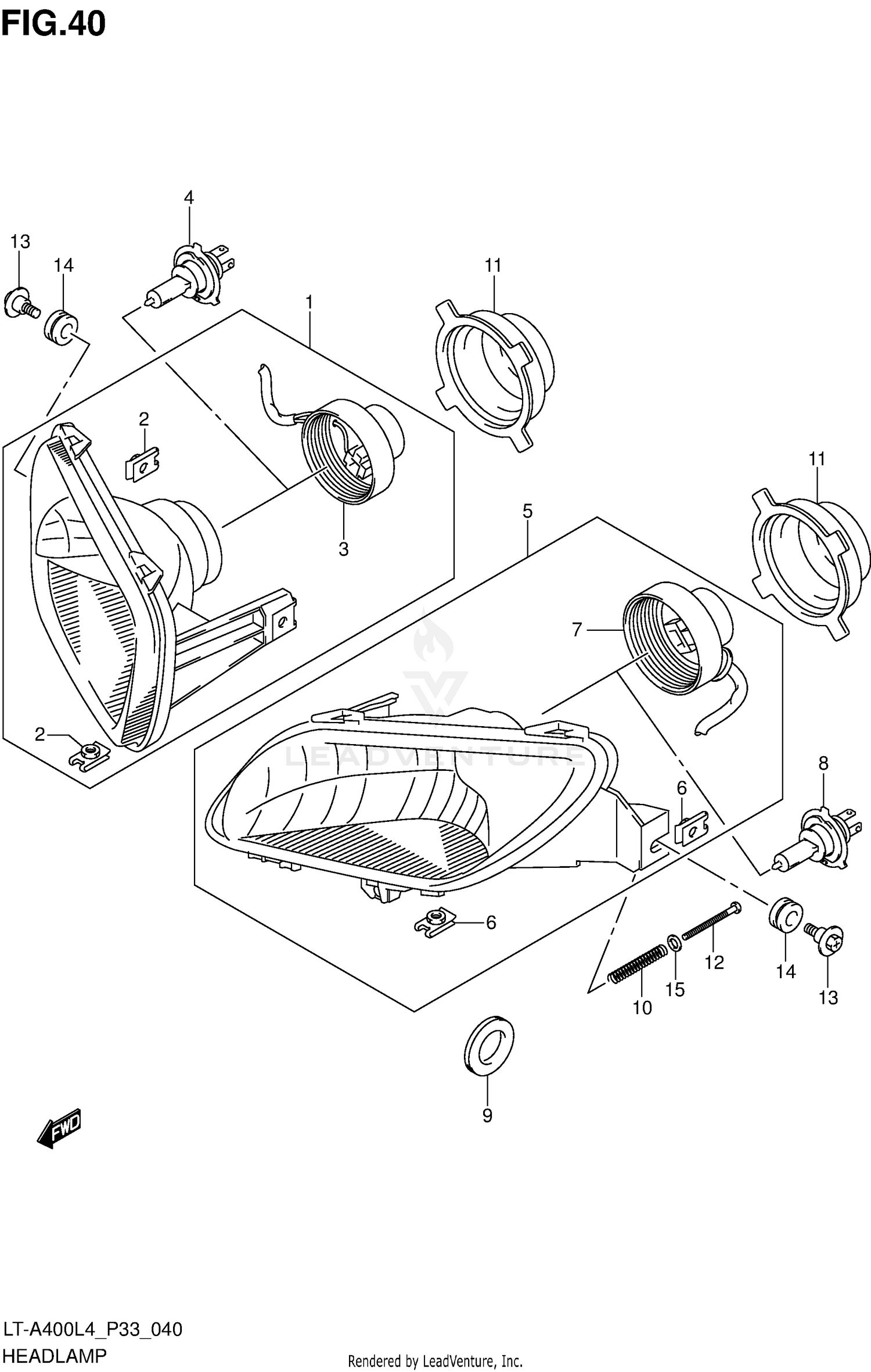 FIG.40

4
13
14
11
1
2
3
11
5
7
2
LEADVENTURE
8
6
6
12
14
13
15
10
9
FWD

LT-A400L4_P33_040
HEADLAMP

Rendered by LeadVenture, Inc.