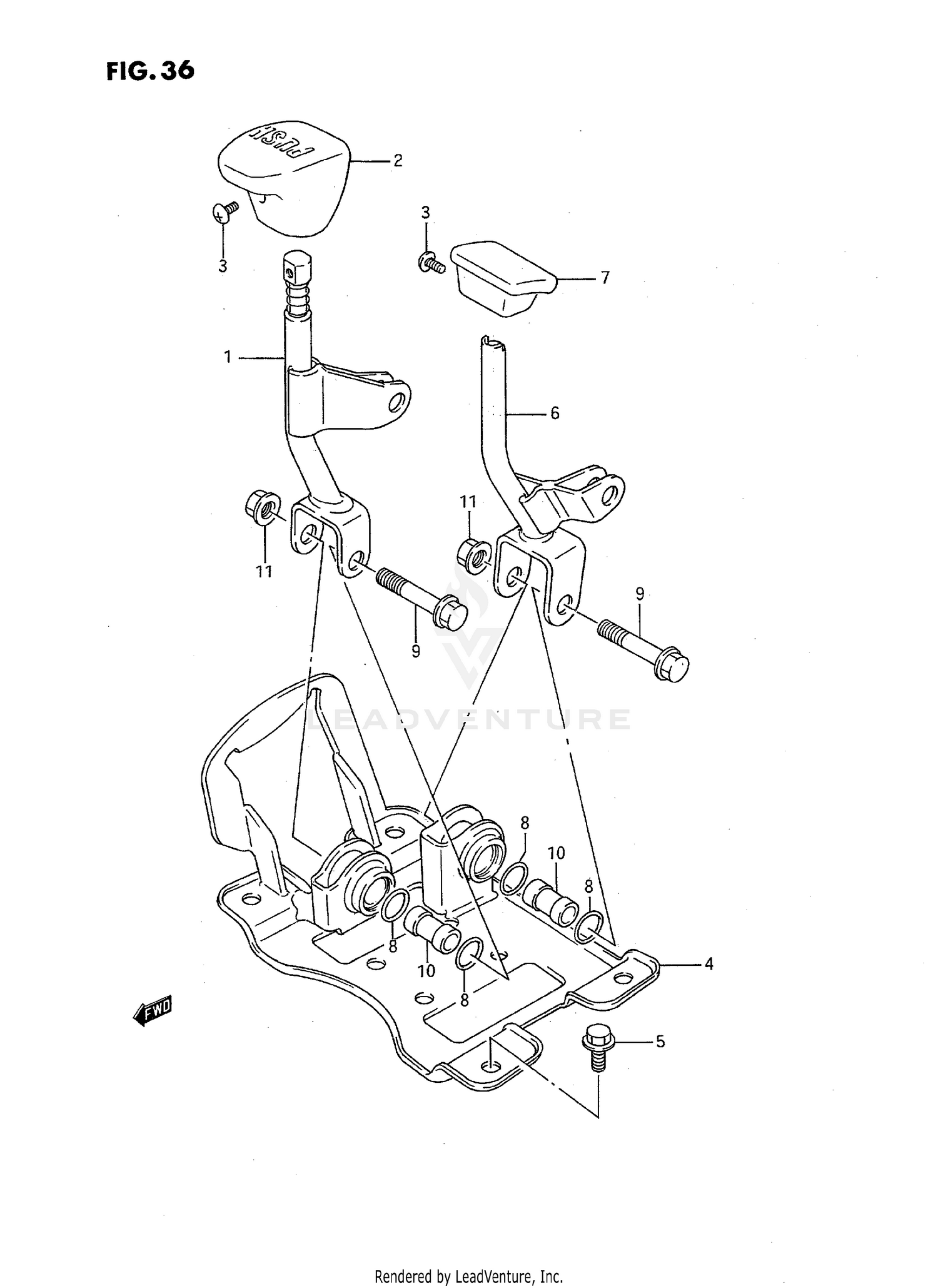 FIG. 36

PUSH

2

3

3

7

1

6

11

11

9

9

LEADVENTURE

8

10

8

8

10

8

4

FWD

5

Rendered by LeadVenture, Inc.