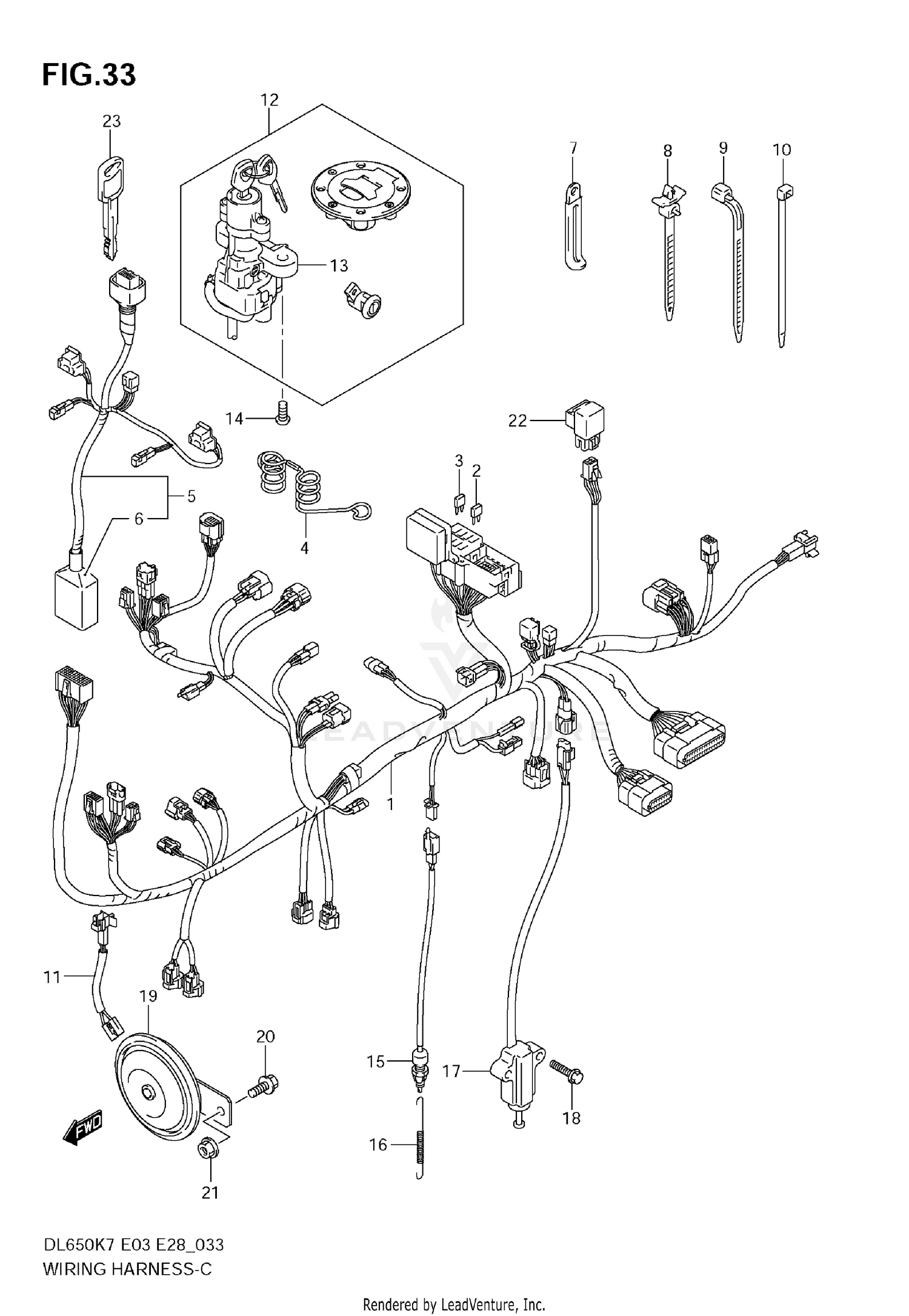 FIG.33

12

23

7

8

9

10

13

14

22

3

2

5

6

4

LEADVENTURE

1

11

19

20

15

17

18

FWD

16

21

DL650K7 E03 E28_033
WIRING HARNESS-C

Rendered by LeadVenture, Inc.