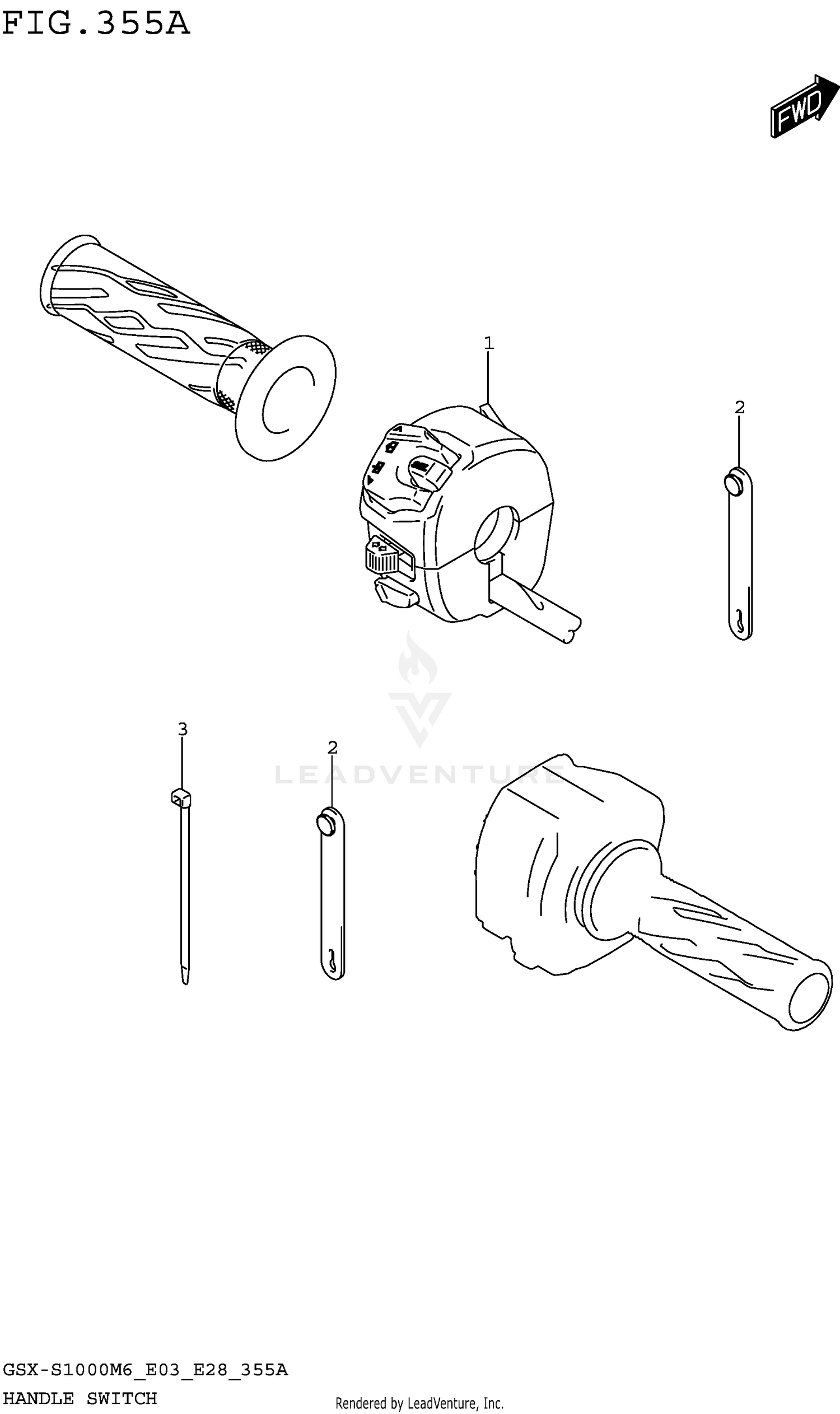 FIG.355A

FWD

1

2

3

2

LEADVENTURE

GSX-S1000M6_E03_E28_355A
HANDLE SWITCH

Rendered by LeadVenture, Inc.