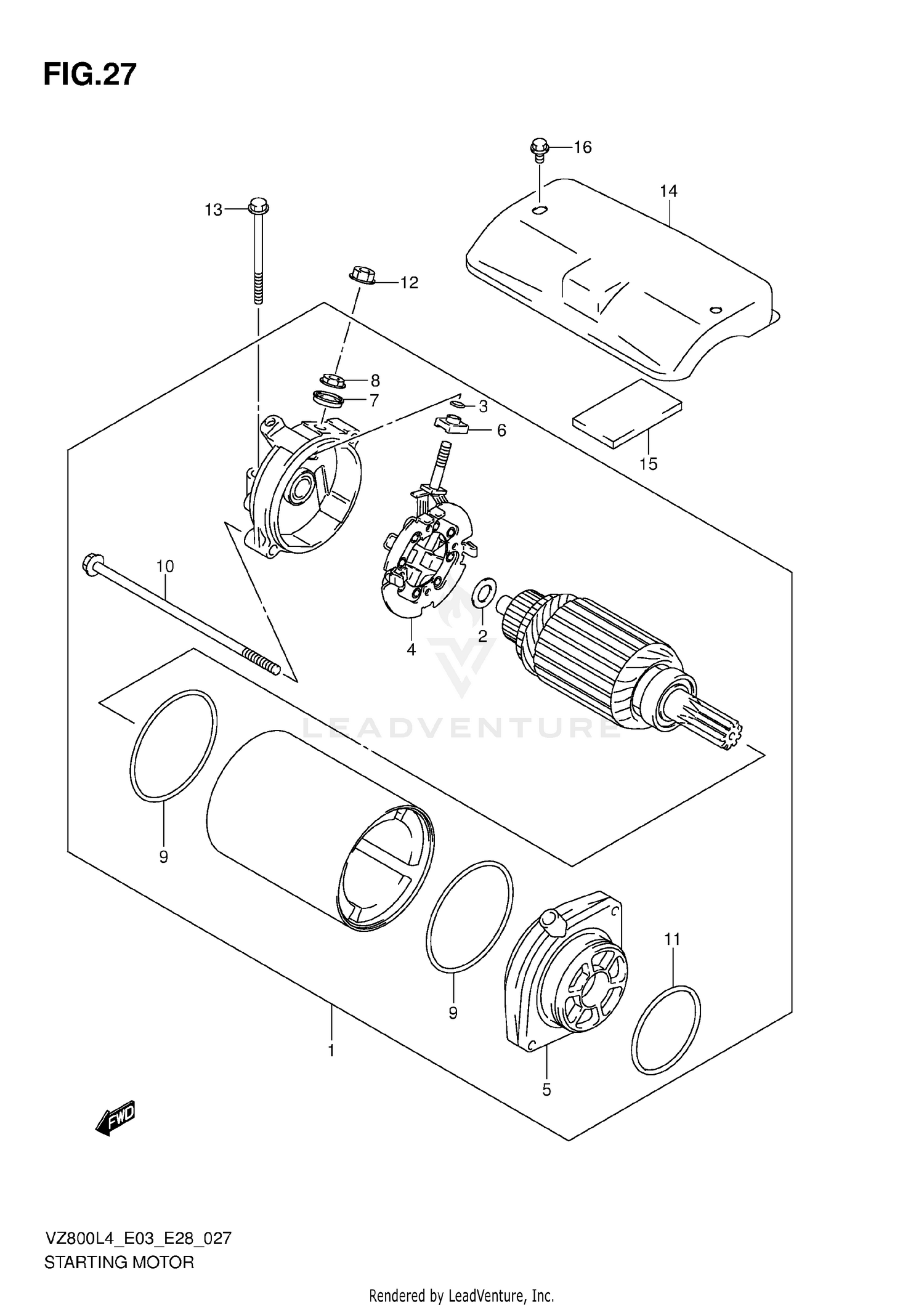 FIG.27

16
14
13
12
8
7
3
6
15
10
4
2
LEADVENTURE
9
9
11
1
5
FWD

VZ800L4_E03_E28_027
STARTING MOTOR

Rendered by LeadVenture, Inc.