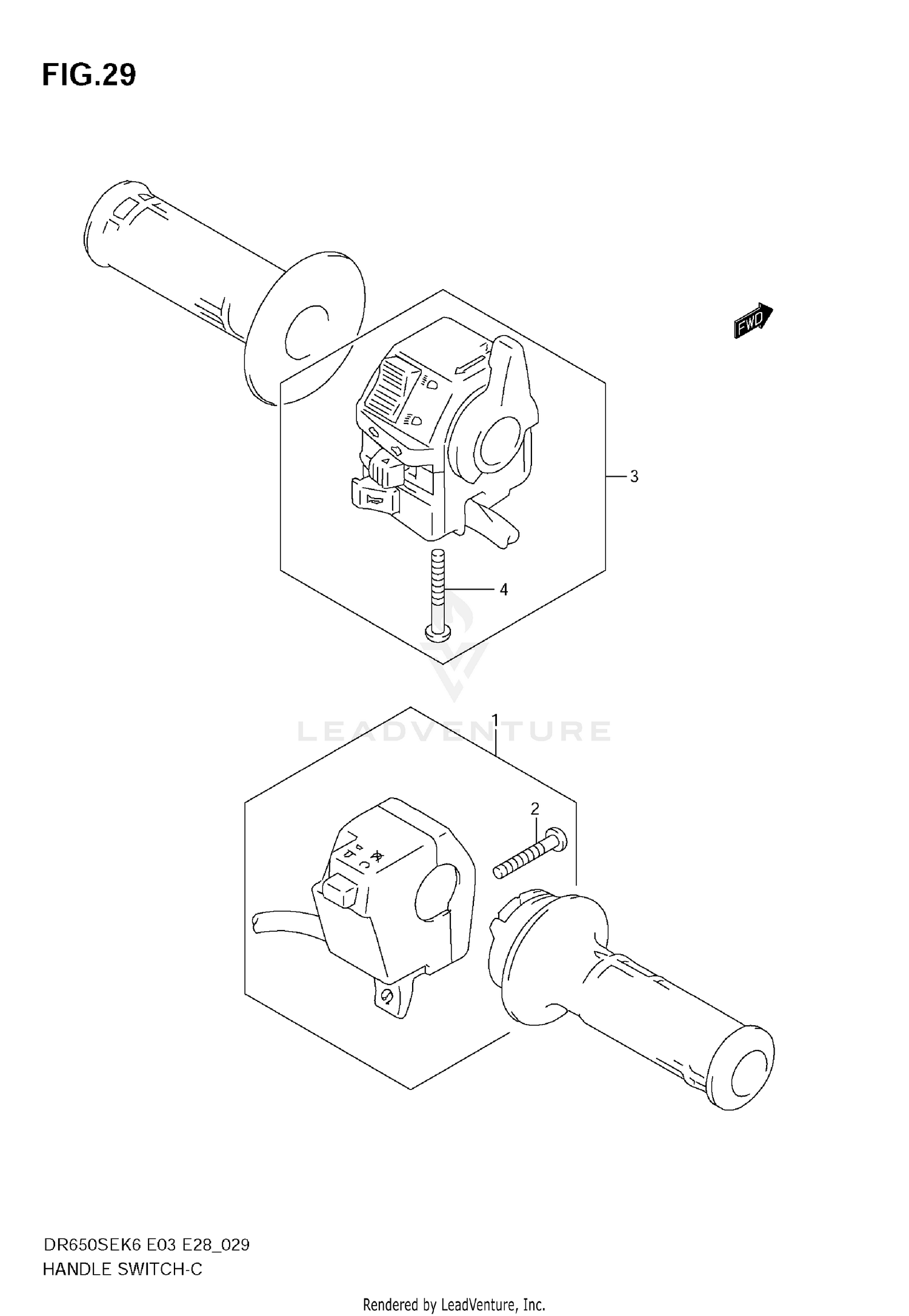 FIG.29

FWD

3

4

LEADVENTURE

1

2

DR650SEK6 E03 E28_029
HANDLE SWITCH-C

Rendered by LeadVenture, Inc.