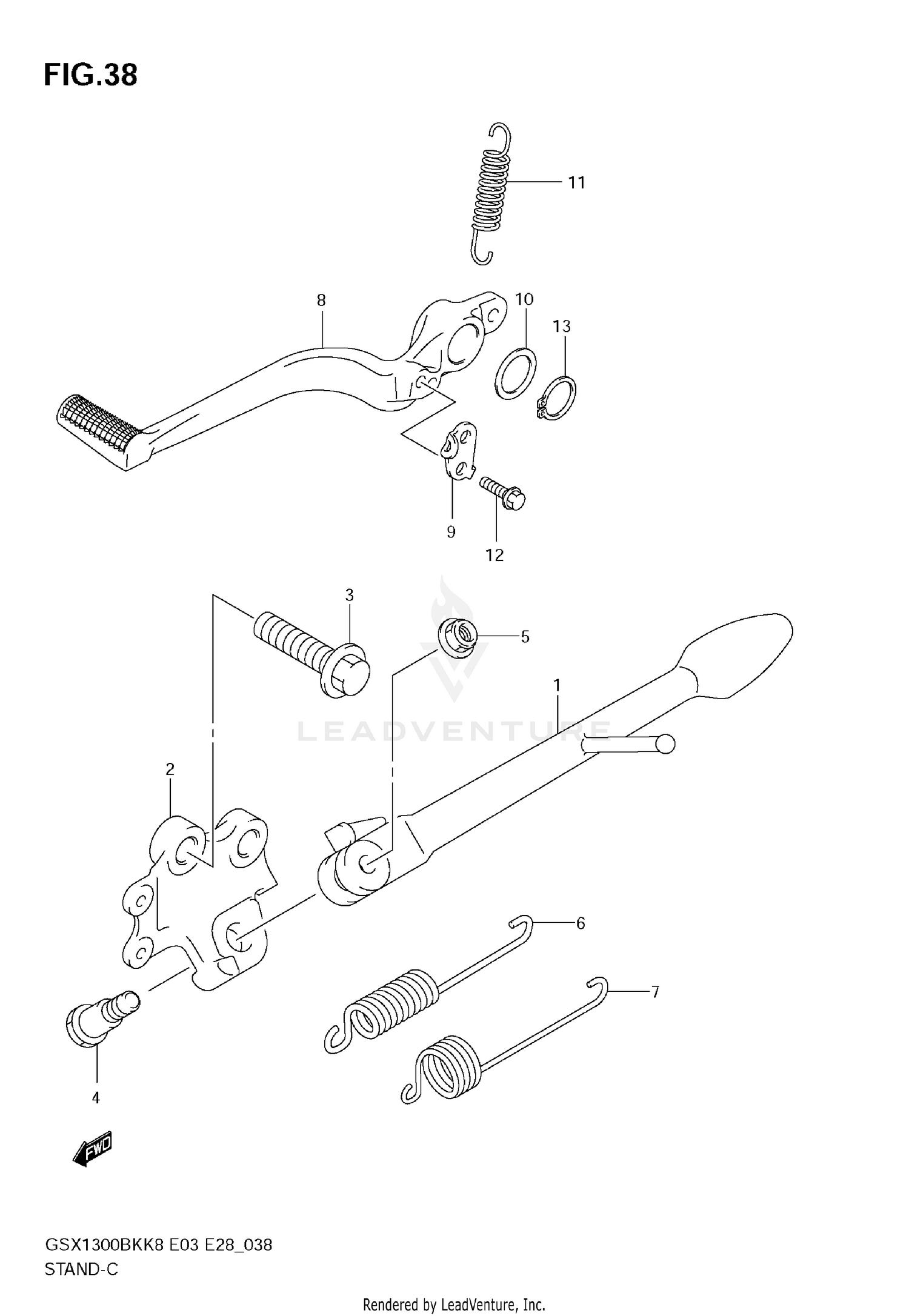 FIG.38

11

8

10

13

9

12

3

5

1

LEADVENTURE

2

6

7

4

FWD

GSX1300BKK8 E03 E28_038
STAND-C

Rendered by LeadVenture, Inc.