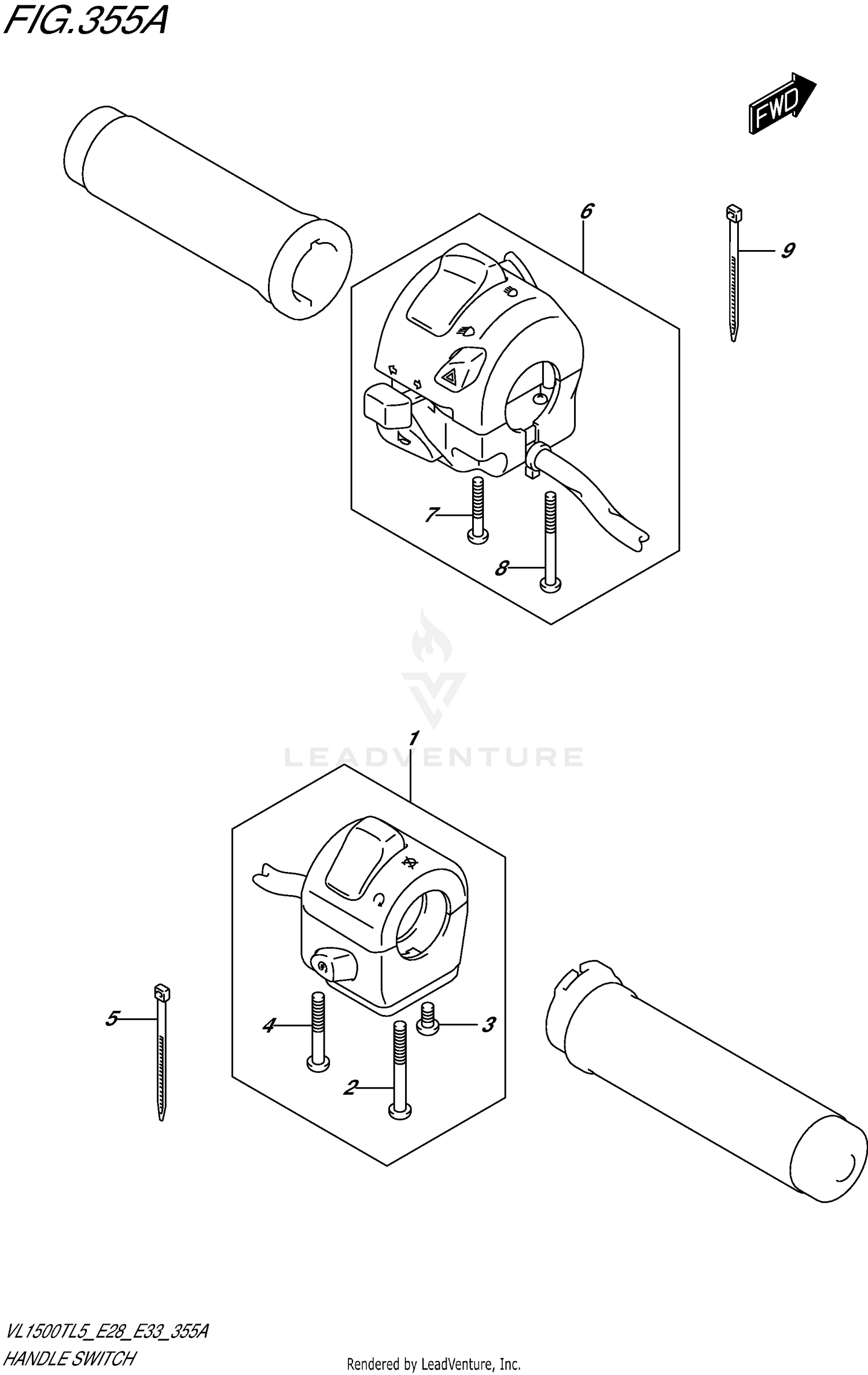 FIG.355A

FWD

6

9

7

8

LEADVENTURE

1

5

4

3

2

VL1500TL5_E28_E33_355A
HANDLE SWITCH

Rendered by LeadVenture, Inc.