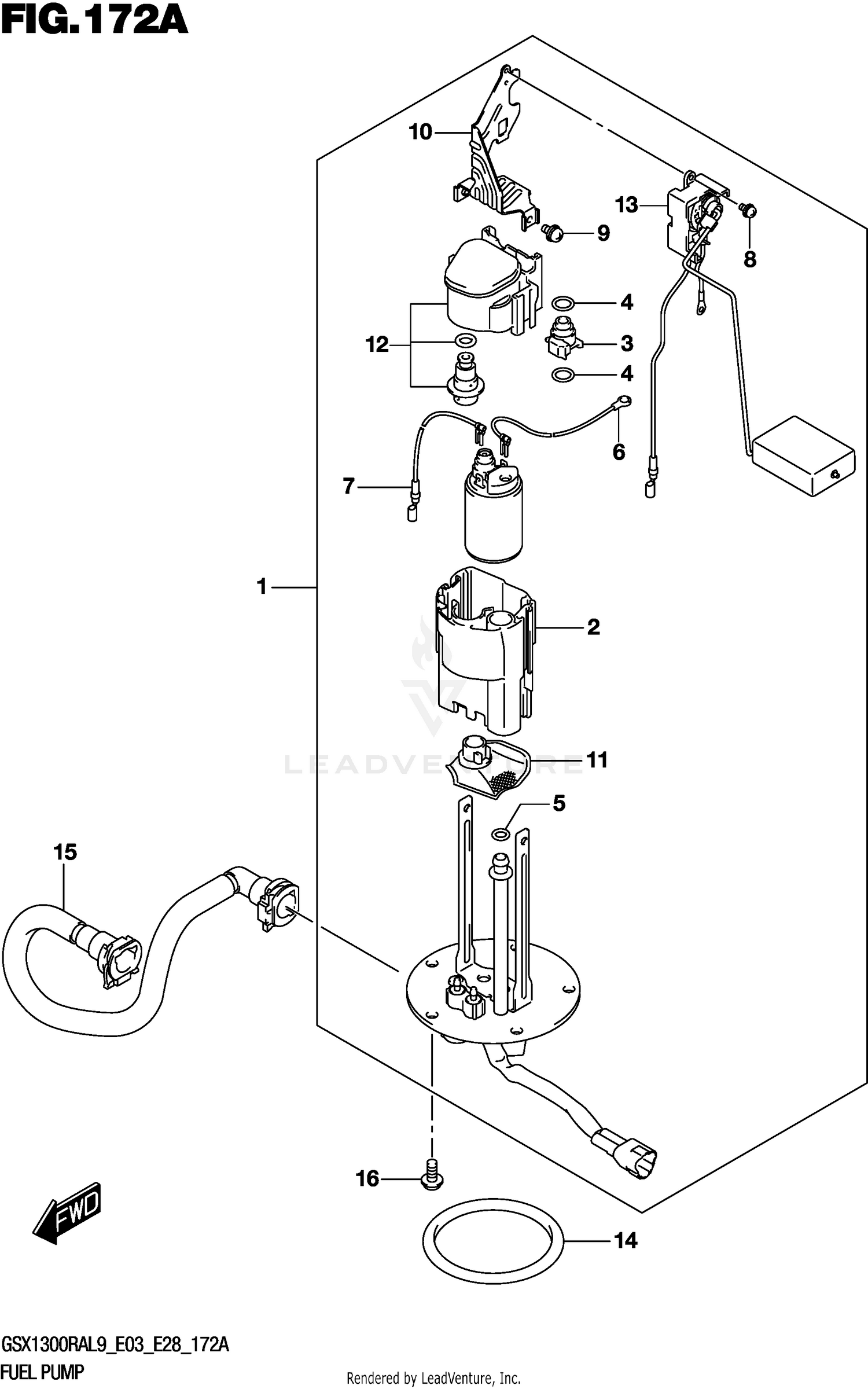 FIG.172A

10
13
9
8
4
12
3
4
6
7
1
2
LEADVENTURE
11
5
15
16
FWD
14

GSX1300RAL9_E03_E28_172A
FUEL PUMP

Rendered by LeadVenture, Inc.