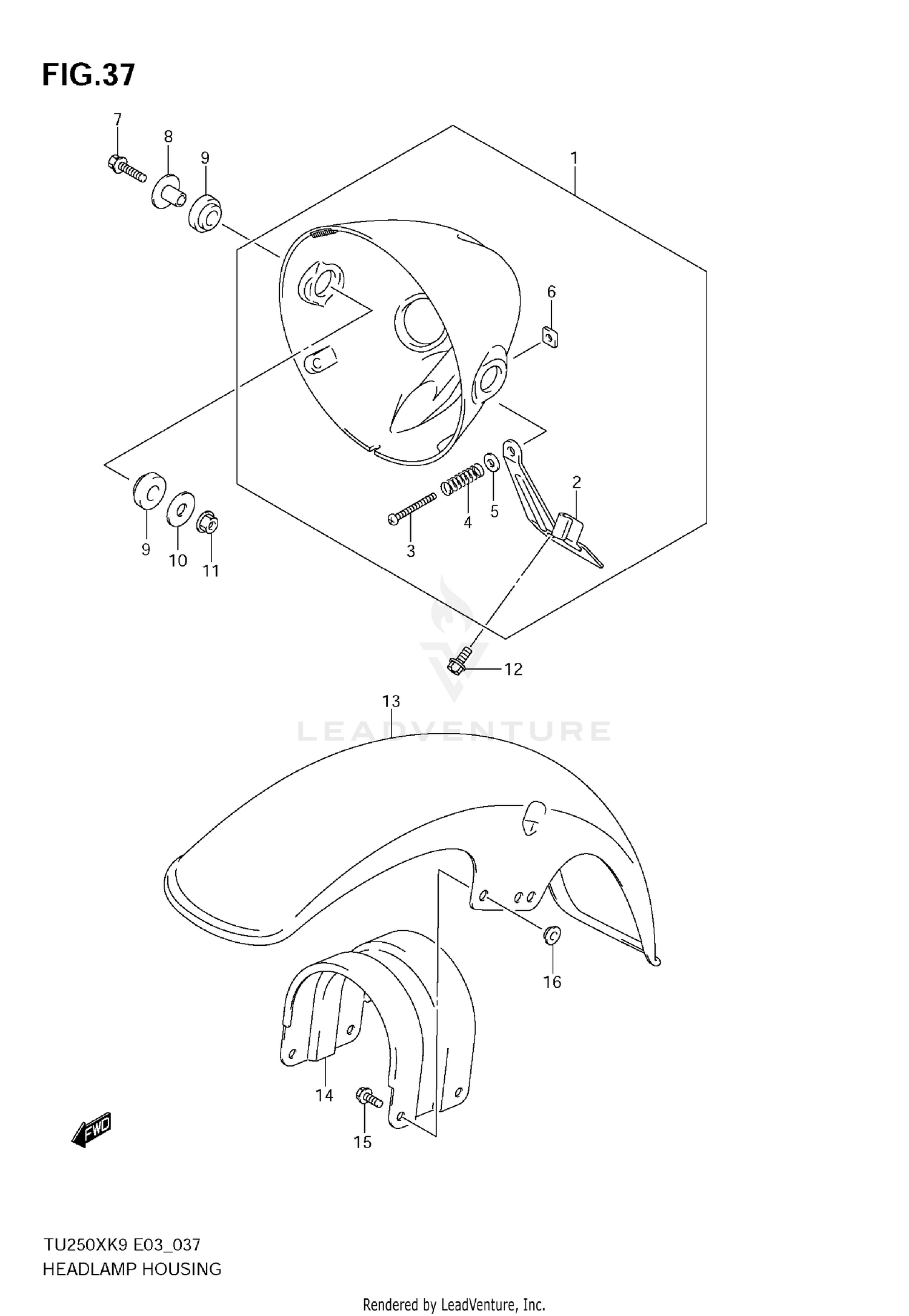 FIG.37

7
8
9
1
6
2
5
4
3
9
10
11
12
13
LEADVENTURE
16
14
15
FWD

TU250XK9 E03_037
HEADLAMP HOUSING

Rendered by LeadVenture, Inc.