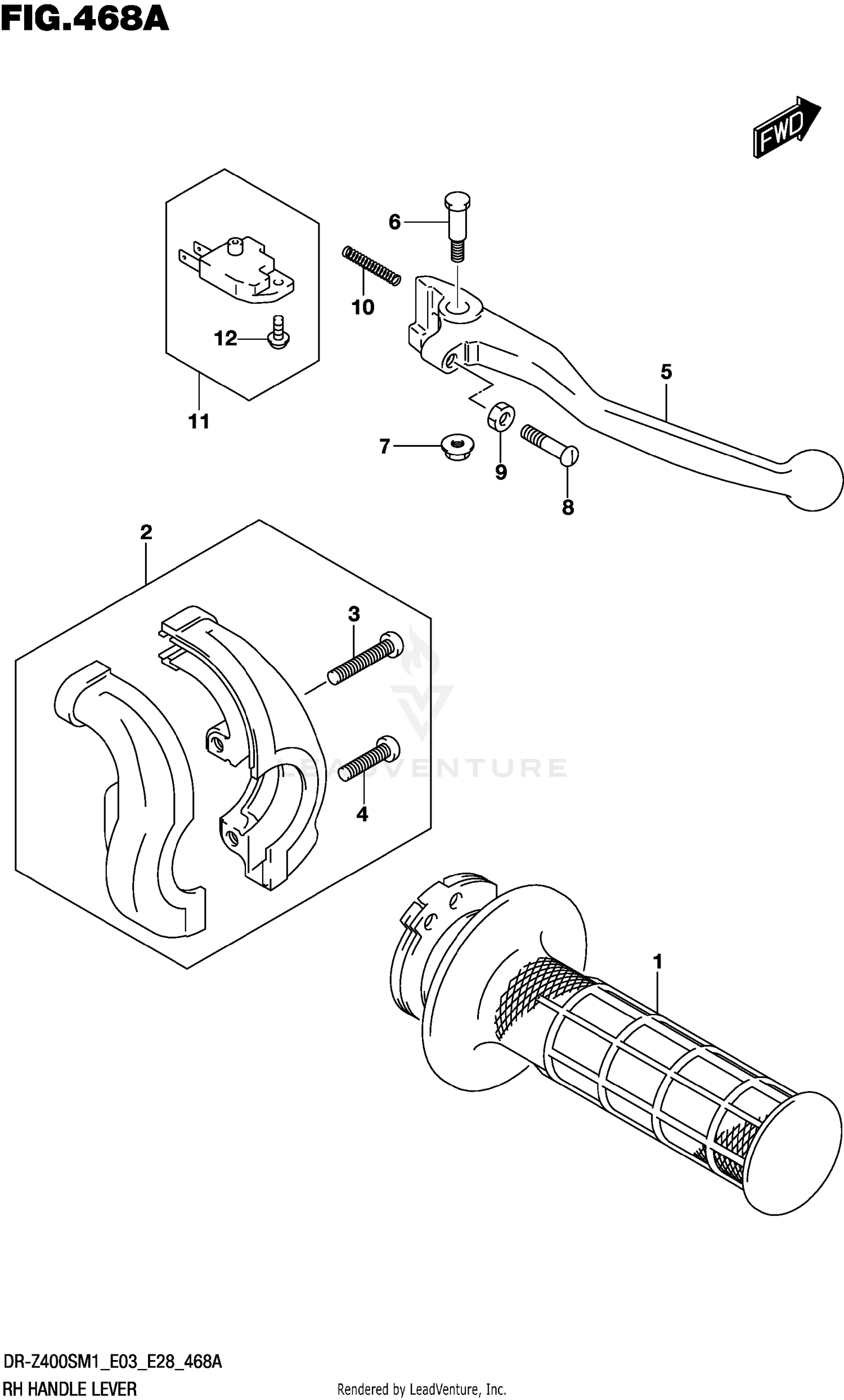 FIG.468A

FWD

6

10

12

11

5

7

9

8

2

3

4

LEADVENTURE

1

DR-Z400SM1_E03_E28_468A
RH HANDLE LEVER

Rendered by LeadVenture, Inc.