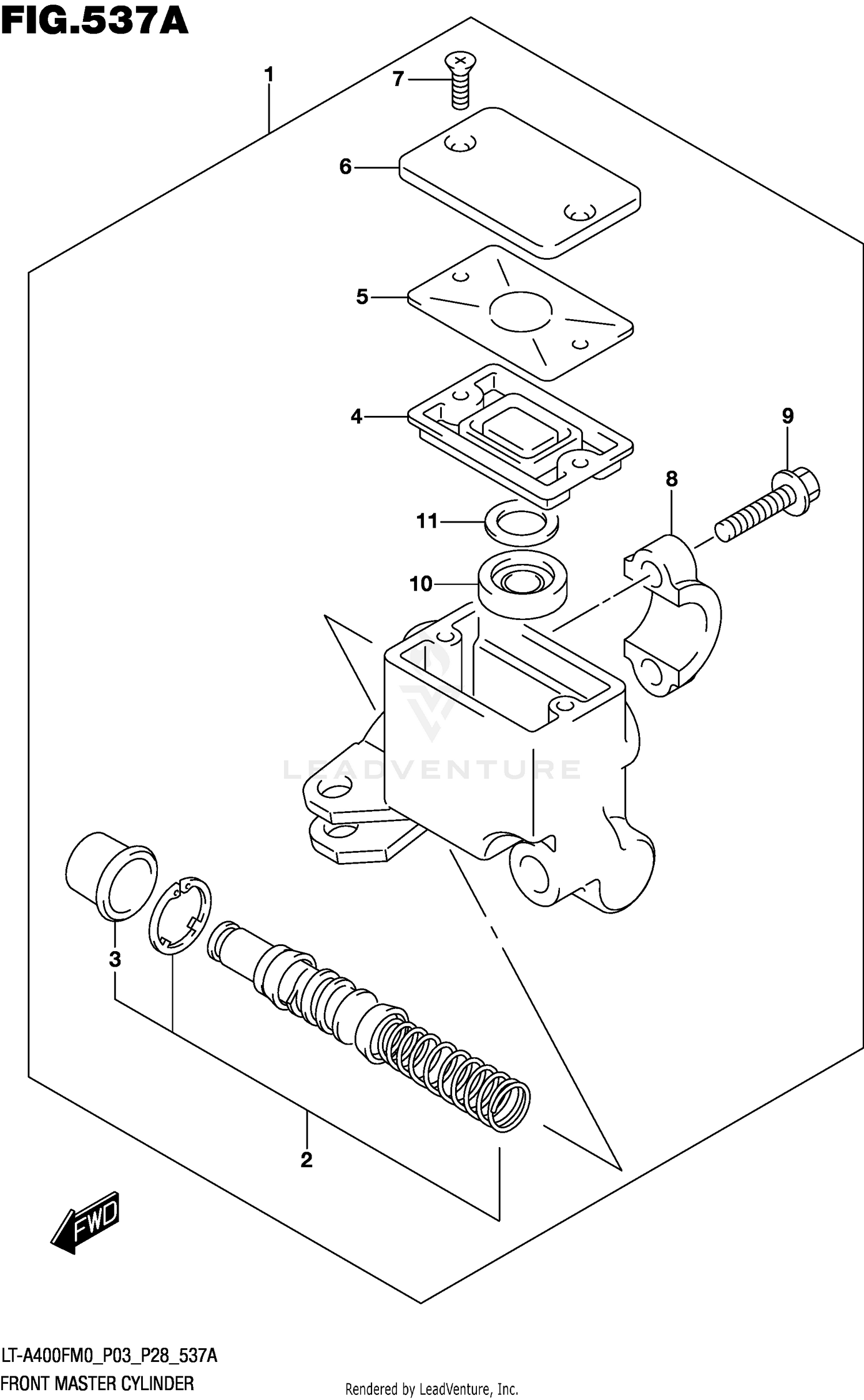 FIG.537A

1
7
6
5
4
9
8
11
10
LEADVENTURE
3
2
FWD

LT-A400FM0_P03_P28_537A
FRONT MASTER CYLINDER
Rendered by LeadVenture, Inc.