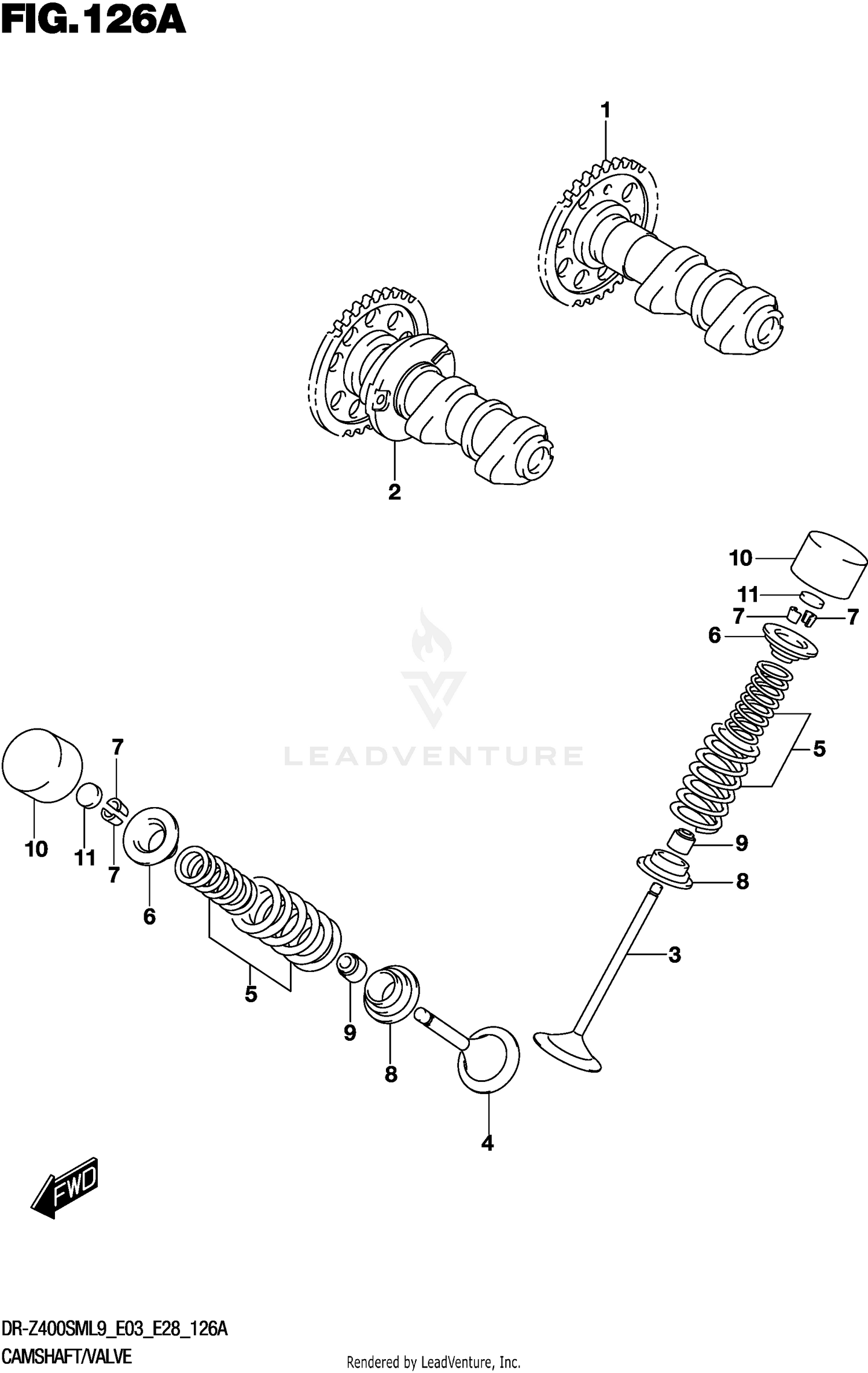 FIG.126A

1

2

10

11

7

7

6

5

9

8

3

LEADVENTURE

7

10

11

7

6

5

9

8

4

FWD

DR-Z400SML9_E03_E28_126A
CAMSHAFT/VALVE

Rendered by LeadVenture, Inc.