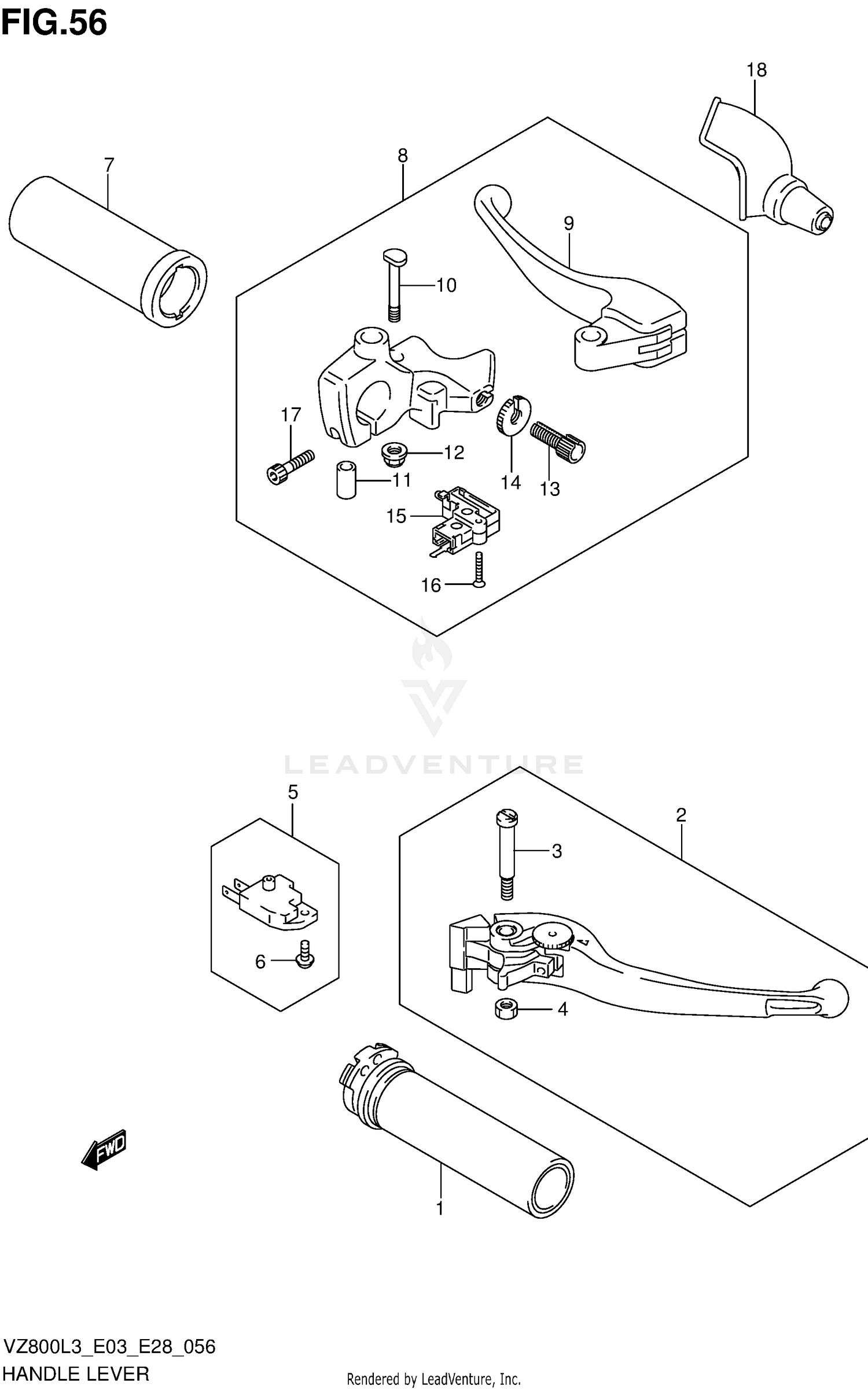 FIG.56

18

7

8

9

10

17

12

11

14

13

15

16

LEADVENTURE

5

2

3

6

4

FWD

1

VZ800L3_E03_E28_056
HANDLE LEVER

Rendered by LeadVenture, Inc.