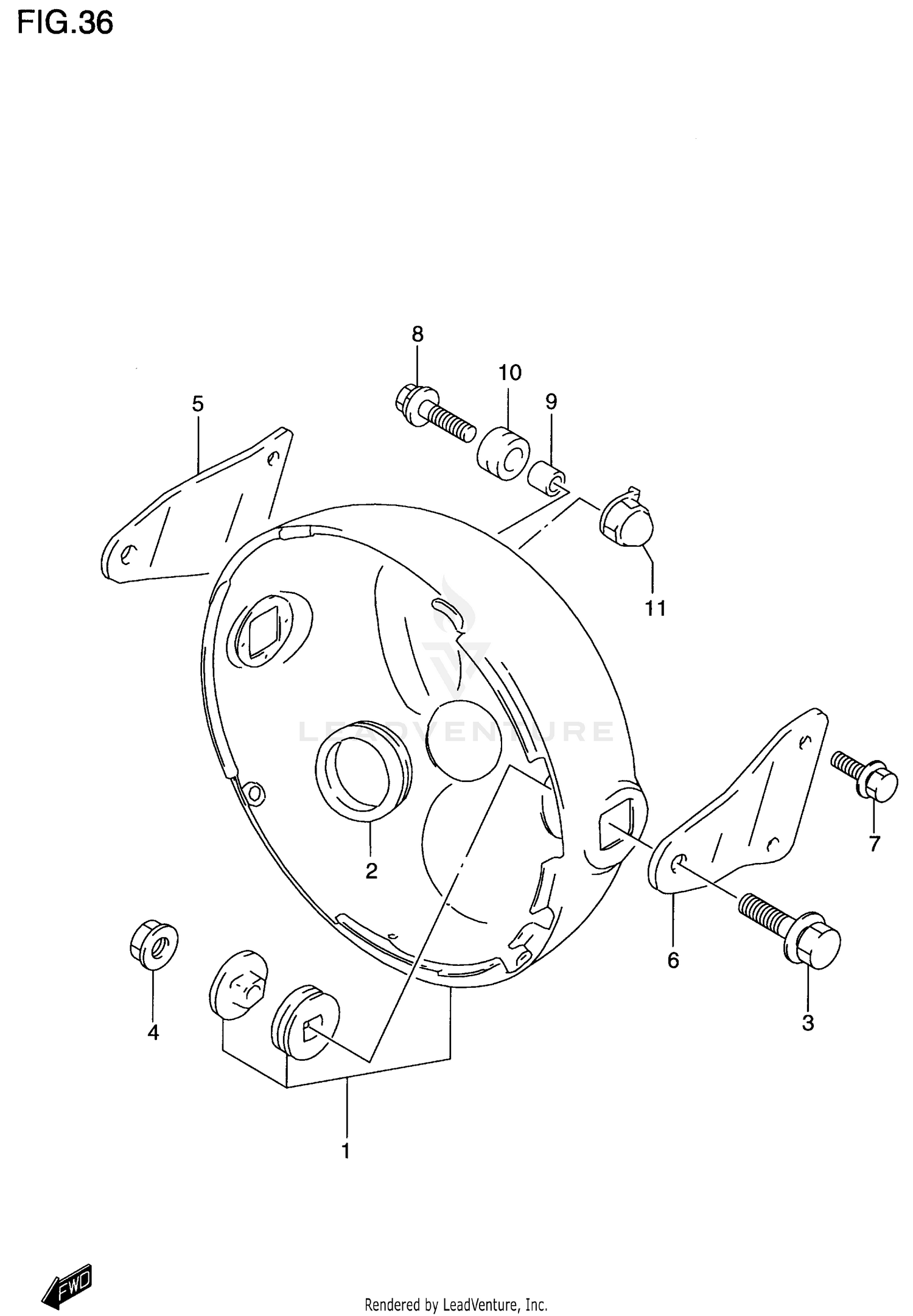 FIG.36

8
10
9
5
11
LEADVENTURE
7
2
6
4
3
1
FWD
Rendered by LeadVenture, Inc.