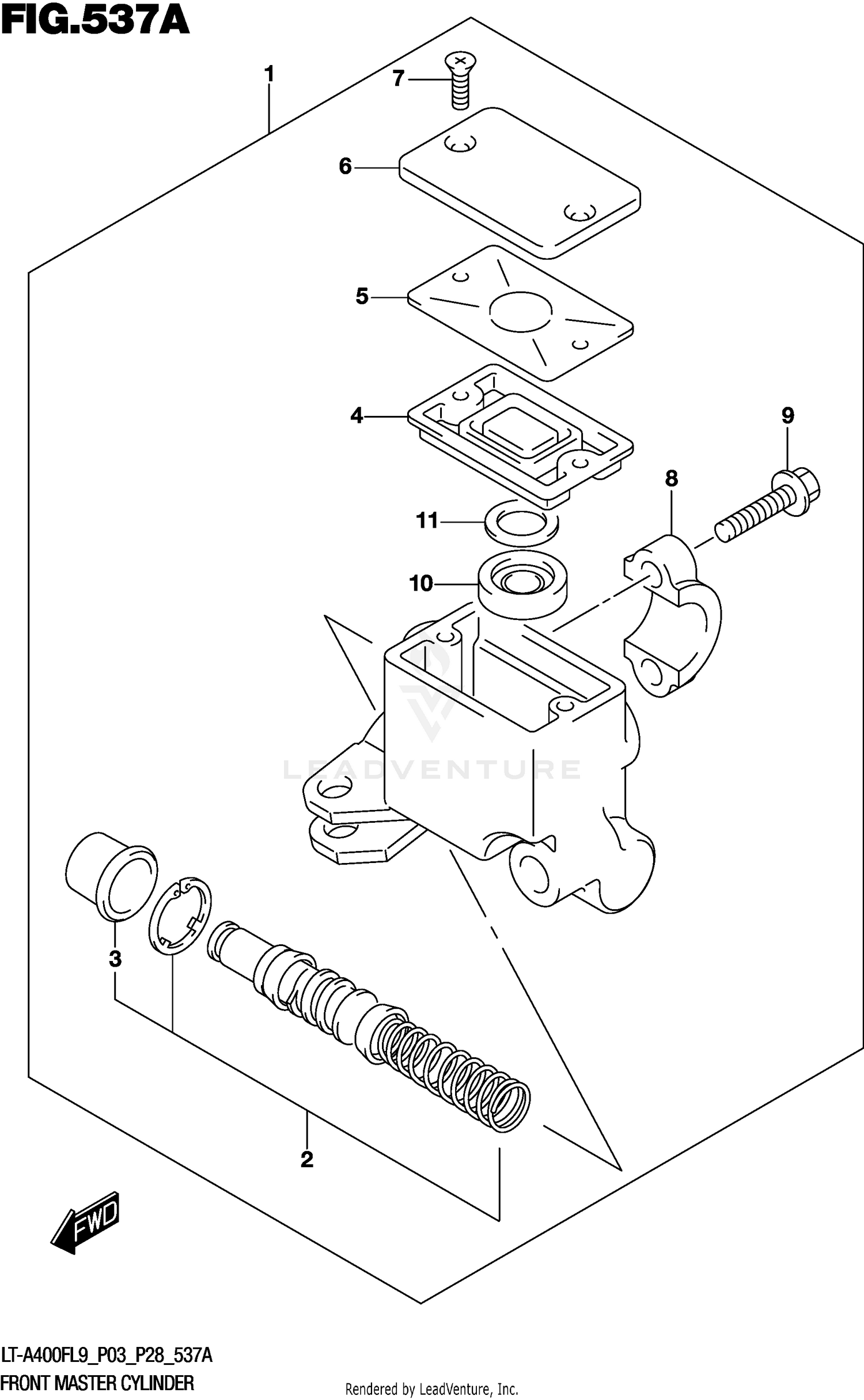 FIG.537A

1
7
6
5
4
9
8
11
10
LEADVENTURE
3
2
FWD

LT-A400FL9_P03_P28_537A
FRONT MASTER CYLINDER
Rendered by LeadVenture, Inc.