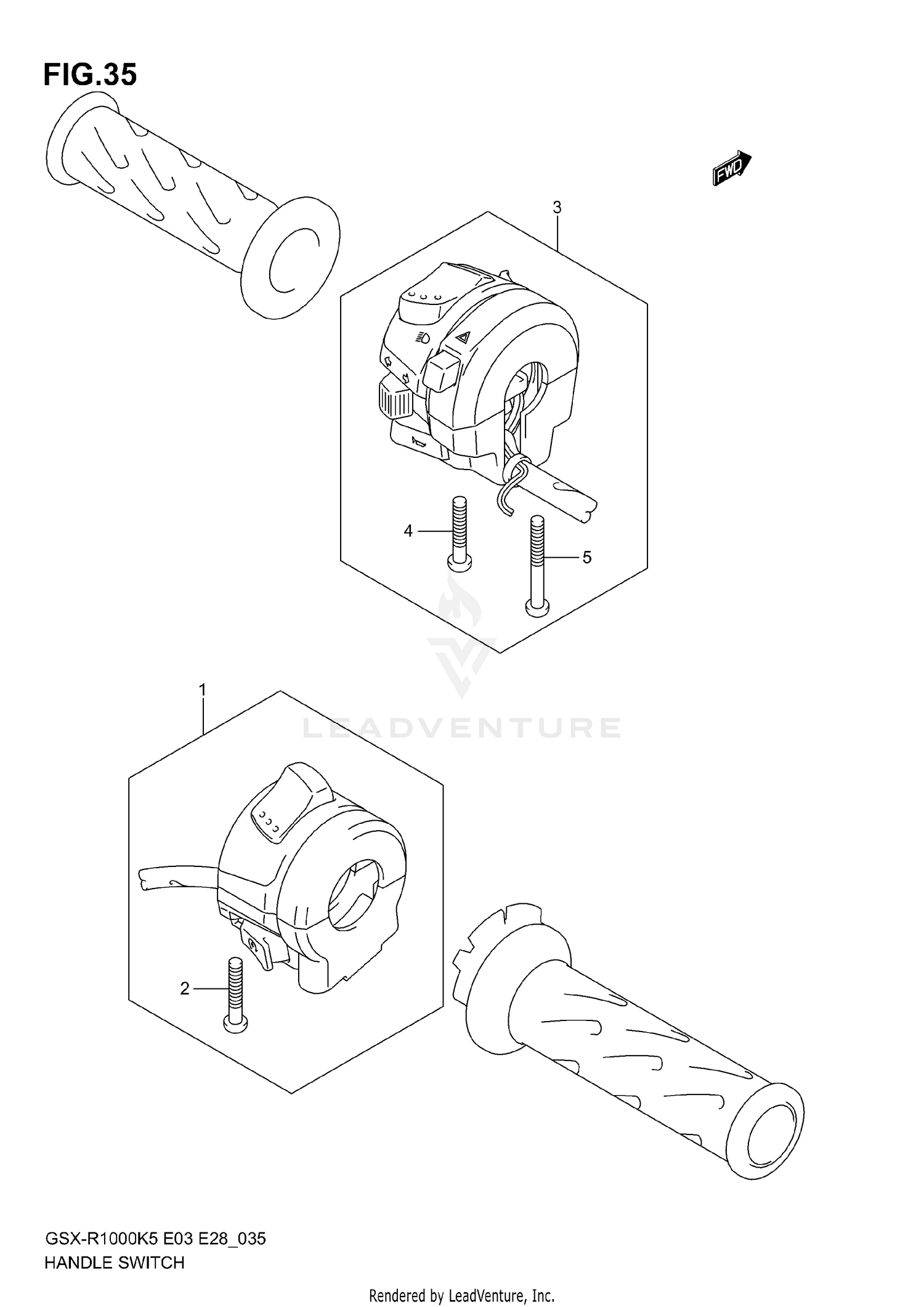 FIG.35

FWD

3

4

5

LEADVENTURE

1

2

GSX-R1000K5 E03 E28_035
HANDLE SWITCH

Rendered by LeadVenture, Inc.