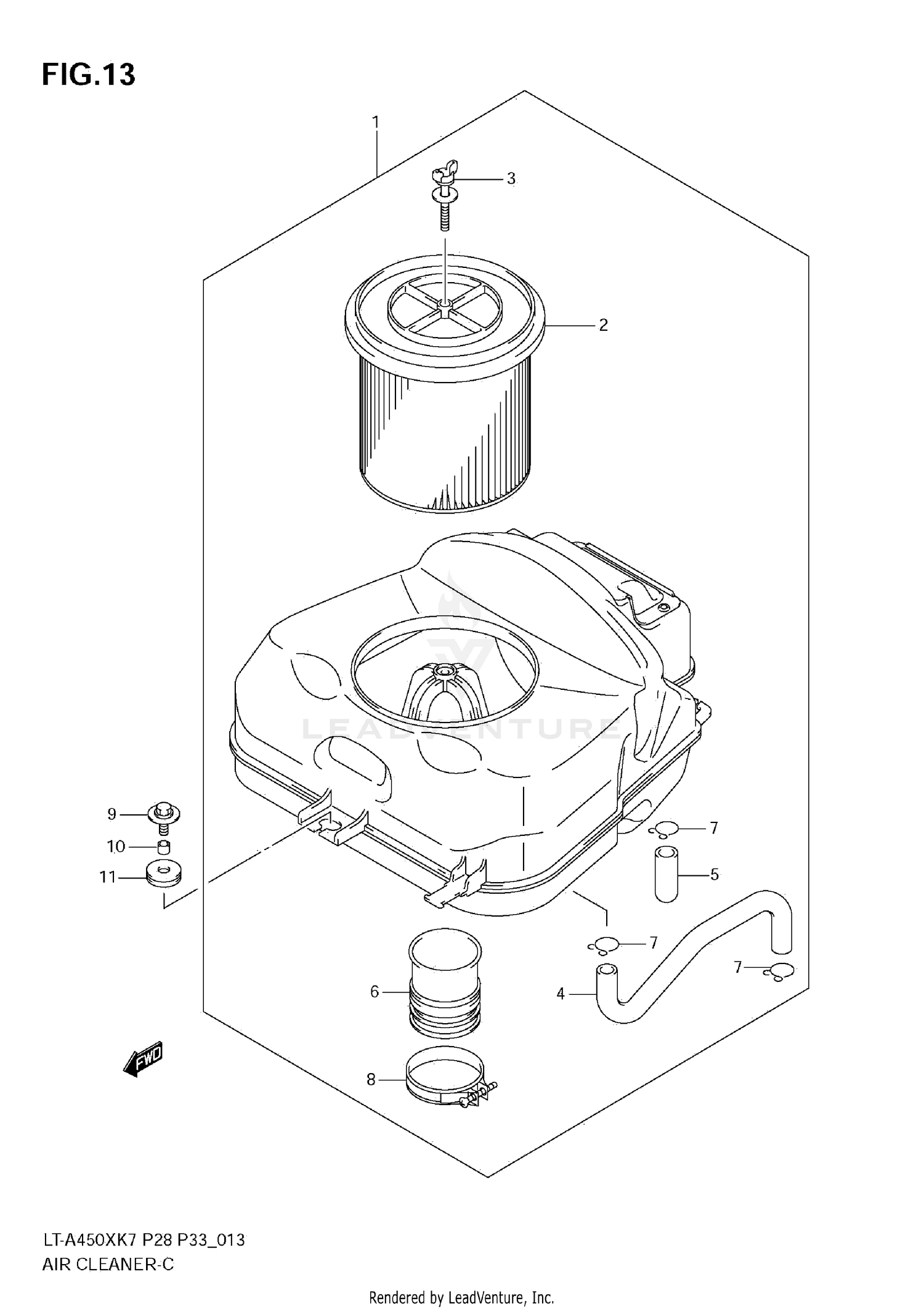 FIG.13

1

3

2

LEADVENTURE

9

10

11

7

5

7

7

6

4

FWD

8

LT-A450XK7 P28 P33_013
AIR CLEANER-C

Rendered by LeadVenture, Inc.