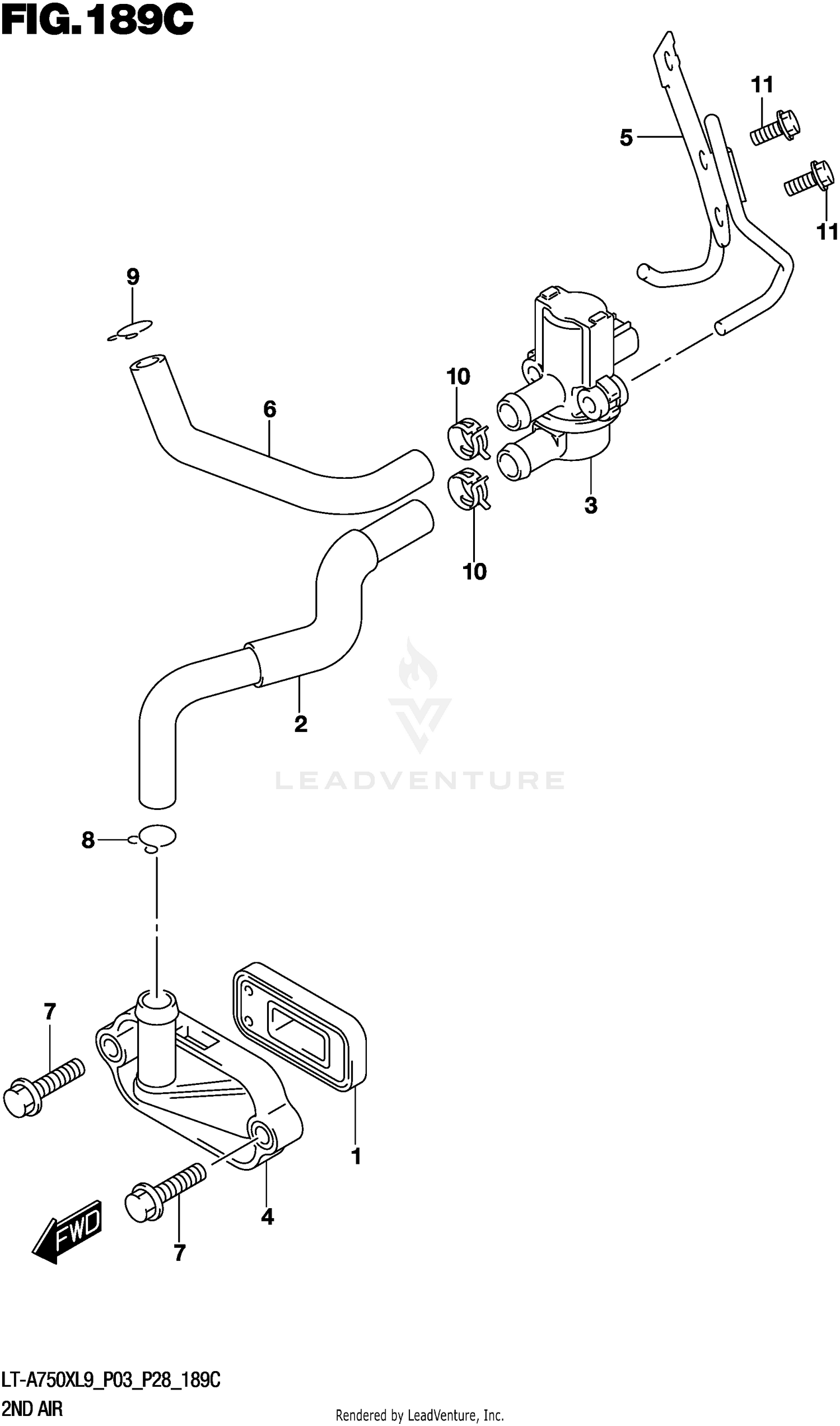 FIG.189C

11
5
11
9
10
6
3
10
2
LEADVENTURE
8
7
1
4
FWD
7

LT-A750XL9_P03_P28_189C
2ND AIR
Rendered by LeadVenture, Inc.