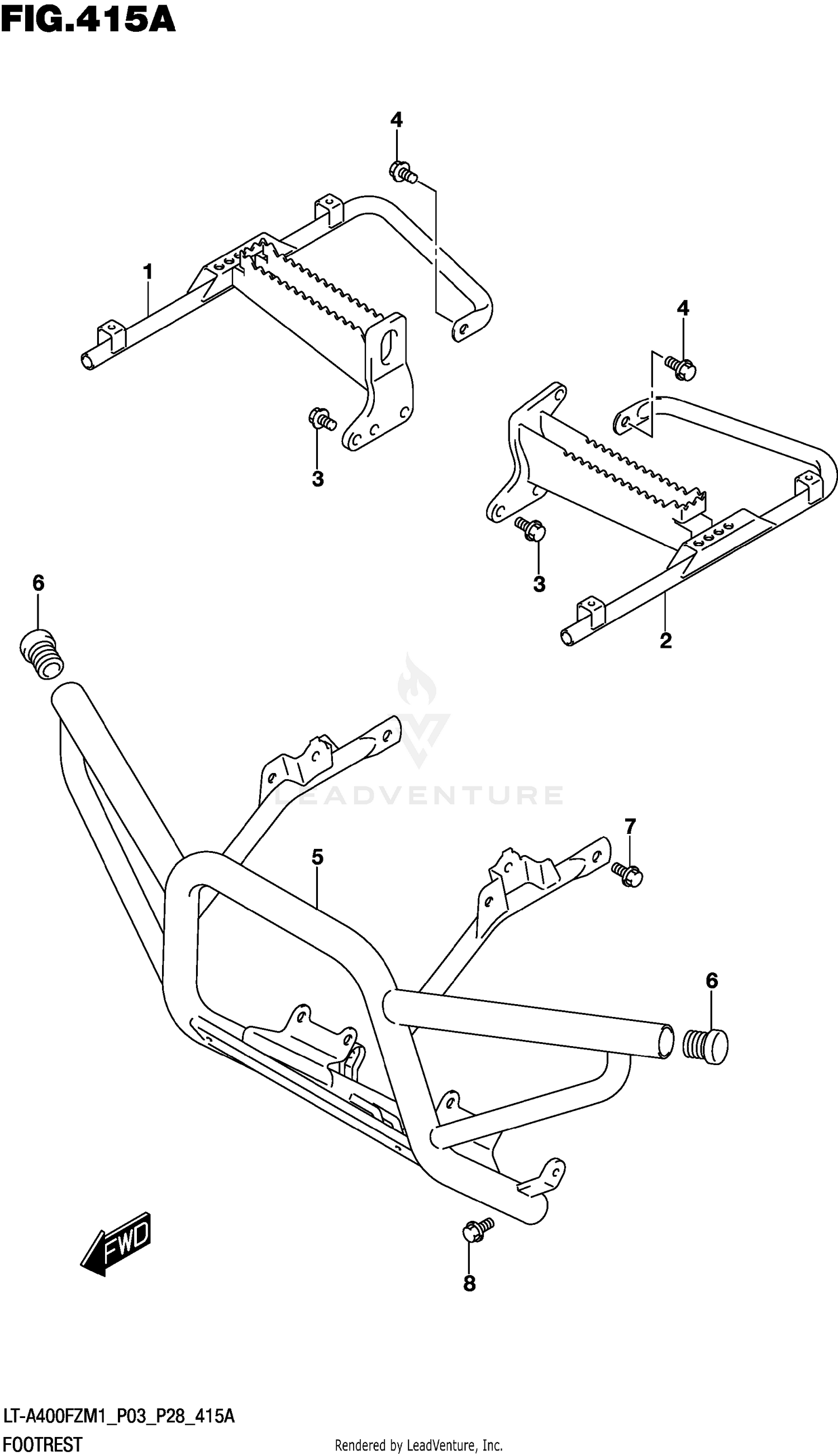 FIG.415A

4

1

4

3

3

2

6

LEADVENTURE

7

5

6

FWD

8

LT-A400FZM1_P03_P28_415A
FOOTREST

Rendered by LeadVenture, Inc.