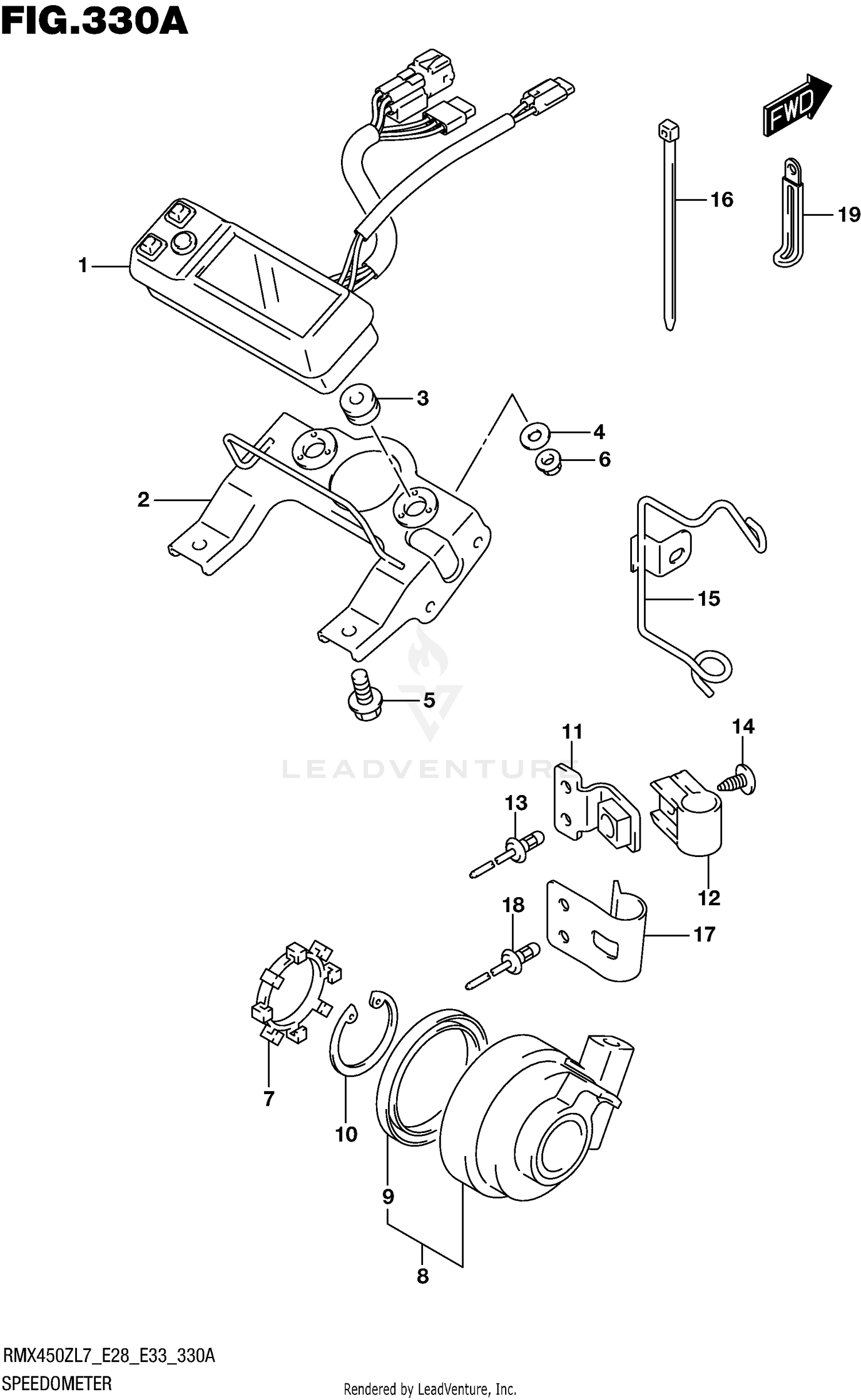 FIG.330A

FWD

16

19

1

3

4

6

2

15

5

LEADVENTURE

11

14

13

12

18

17

7

10

9

8

RMX450ZL7_E28_E33_330A

SPEEDOMETER

Rendered by LeadVenture, Inc.