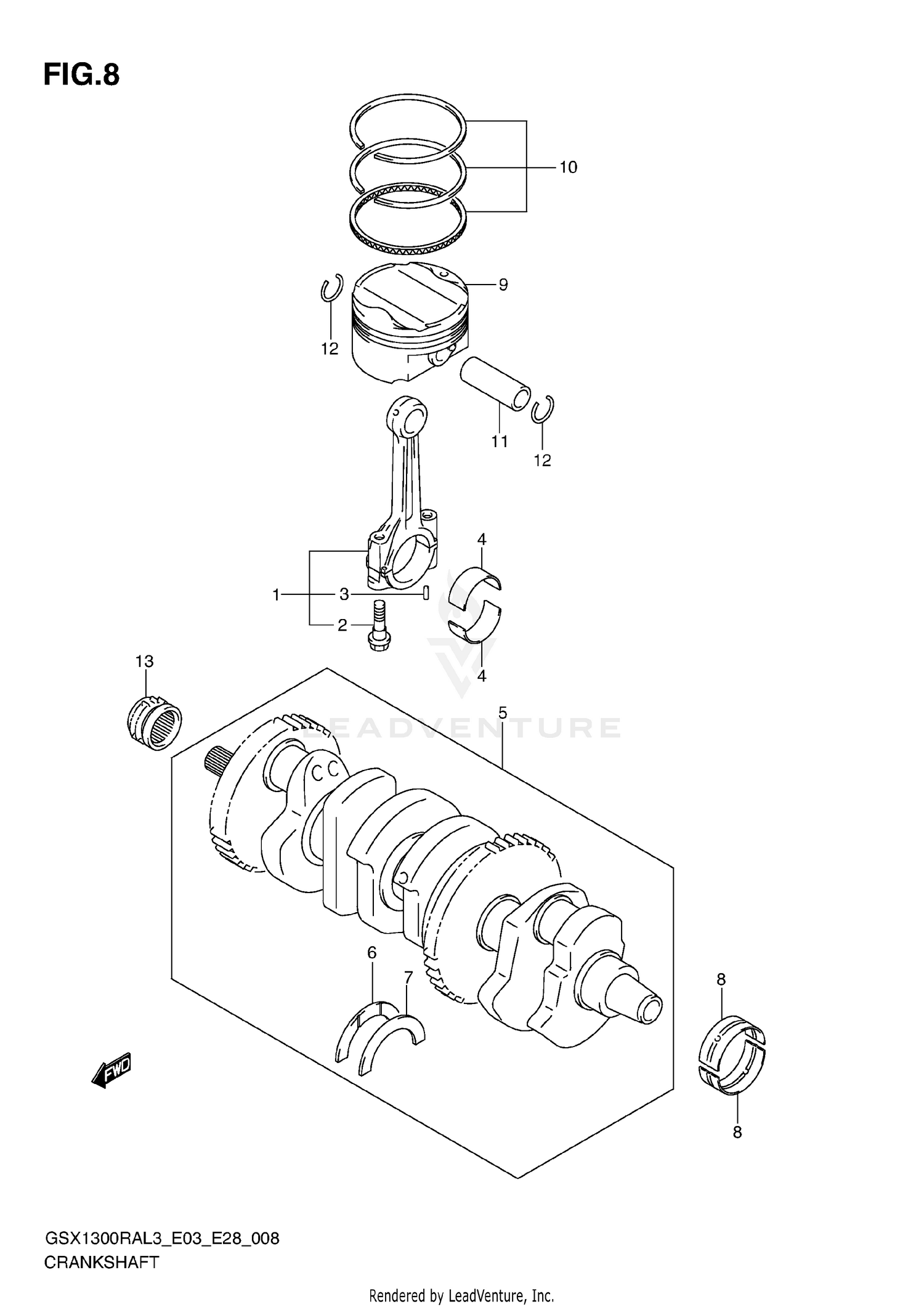 FIG.8

10

9

12

11

12

4

1

3

2

4

13

LEADVENTURE

5

6

7

8

8

FWD

GSX1300RAL3_E03_E28_008
CRANKSHAFT

Rendered by LeadVenture, Inc.