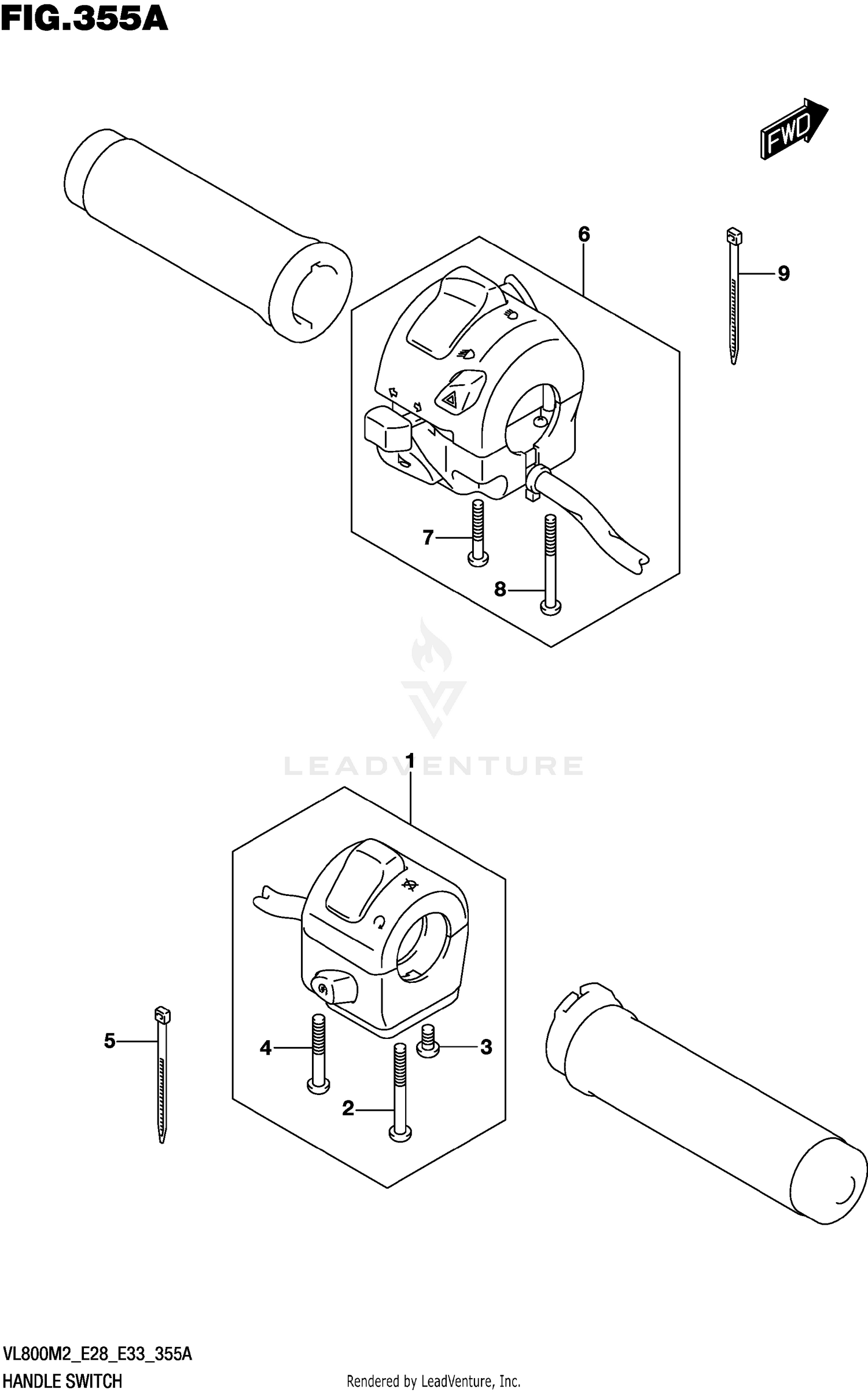 FIG.355A

FWD

6

9

7

8

LEADVENTURE

1

5

4

3

2

VL800M2_E28_E33_355A
HANDLE SWITCH

Rendered by LeadVenture, Inc.