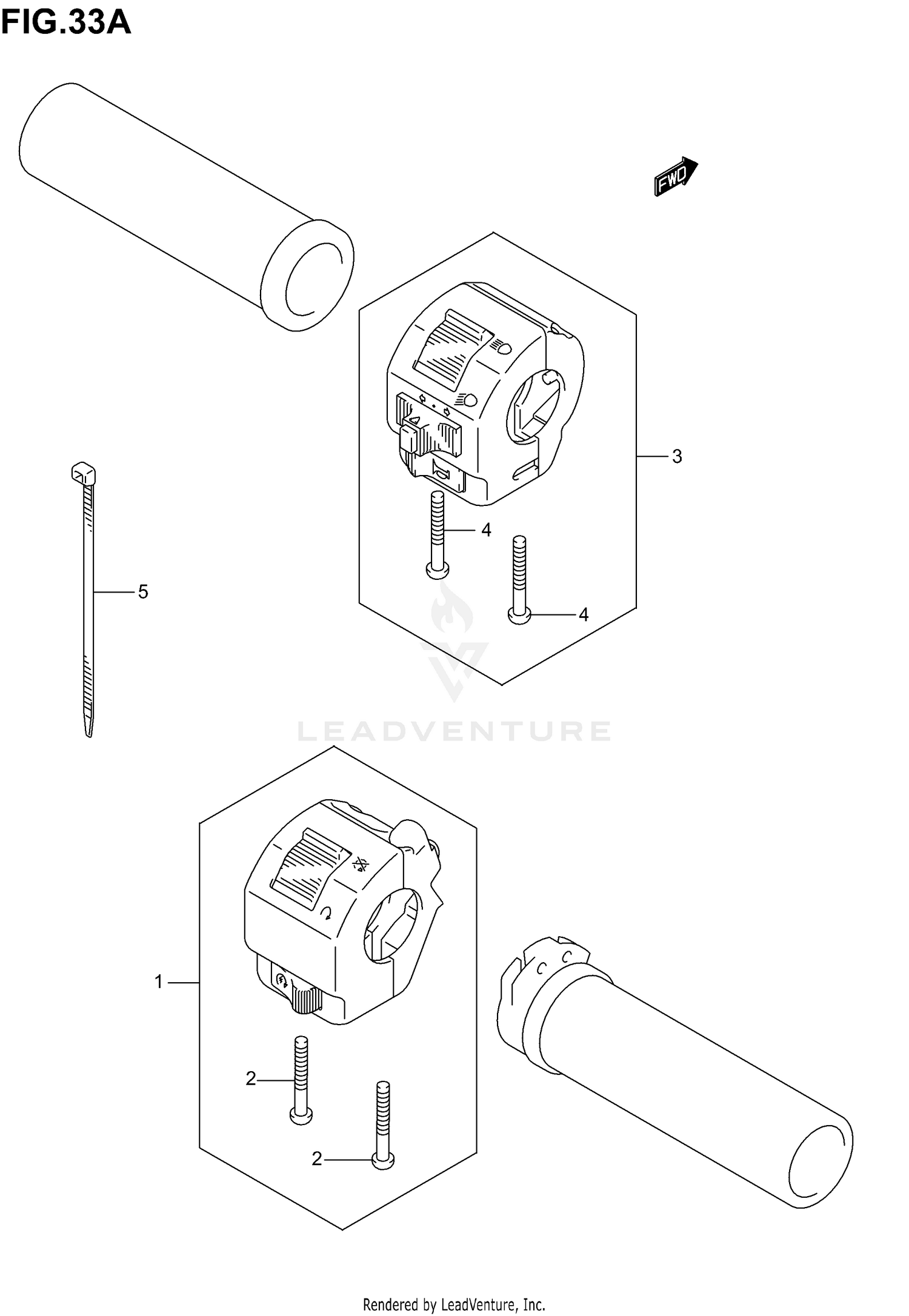 FIG.33A

FWD

3

4

4

5

LEADVENTURE

1

2

2

Rendered by LeadVenture, Inc.