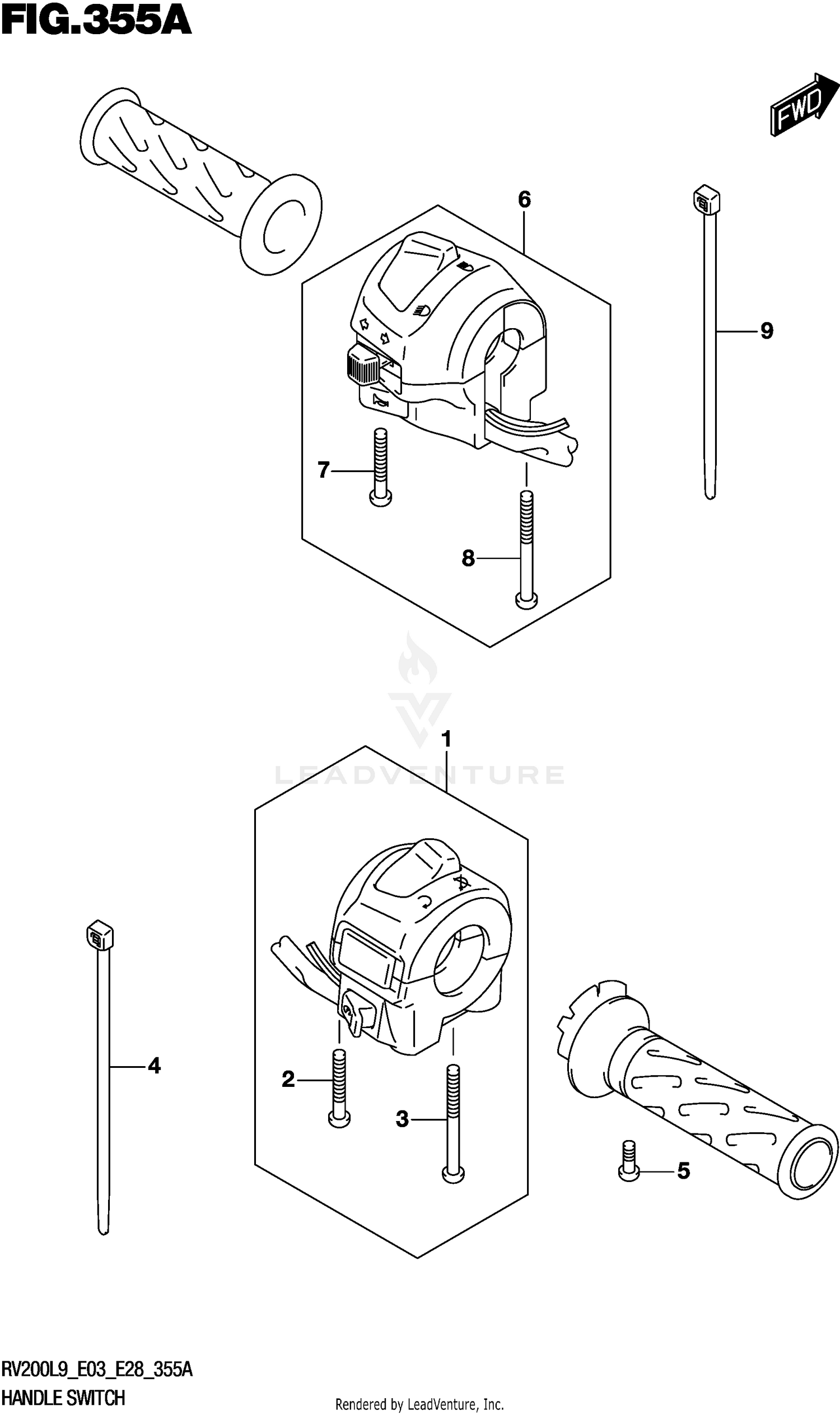 FIG.355A

FWD

6

9

7

8

LEADVENTURE

1

4

2

3

5

RV200L9_E03_E28_355A
HANDLE SWITCH

Rendered by LeadVenture, Inc.