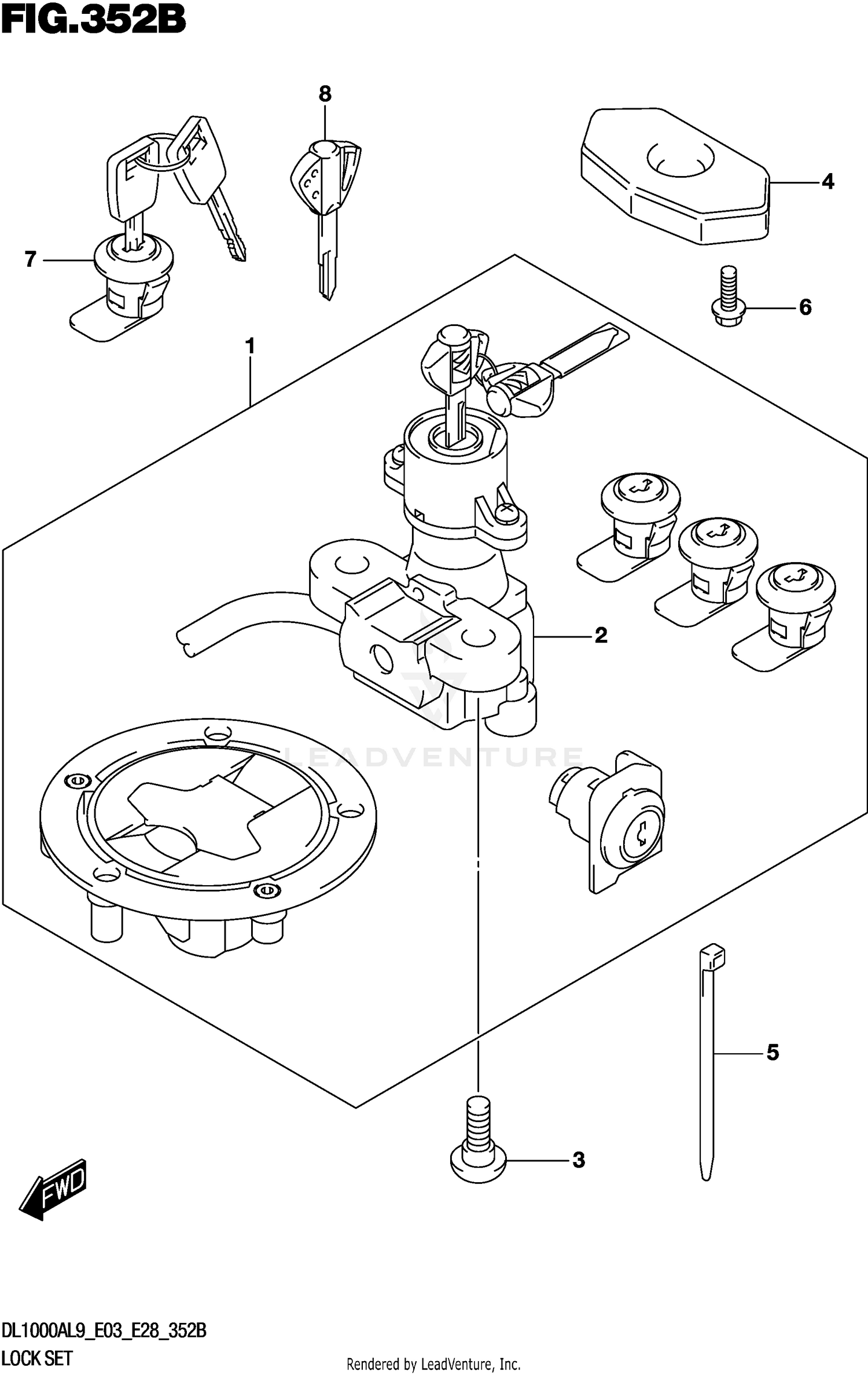 FIG.352B

8
4
7
6
1
2
LEADVENTURE
5
3
FWD

DL1000AL9_E03_E28_352B
LOCK SET

Rendered by LeadVenture, Inc.