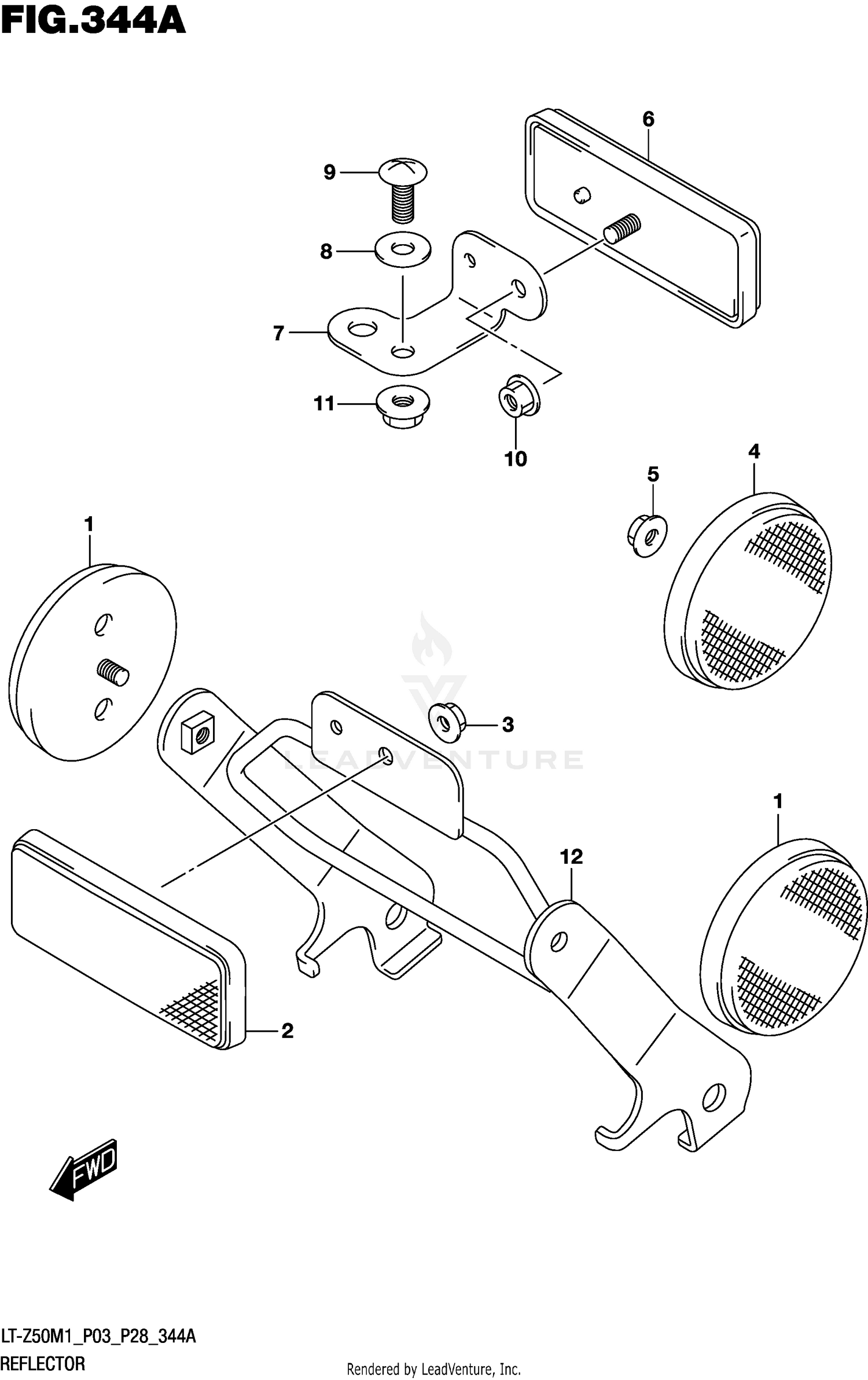 FIG.344A

6
9
8
7
11
10
4
5
1
3
LEADVENTURE
1
12
2
FWD

LT-Z50M1_P03_P28_344A
REFLECTOR
Rendered by LeadVenture, Inc.