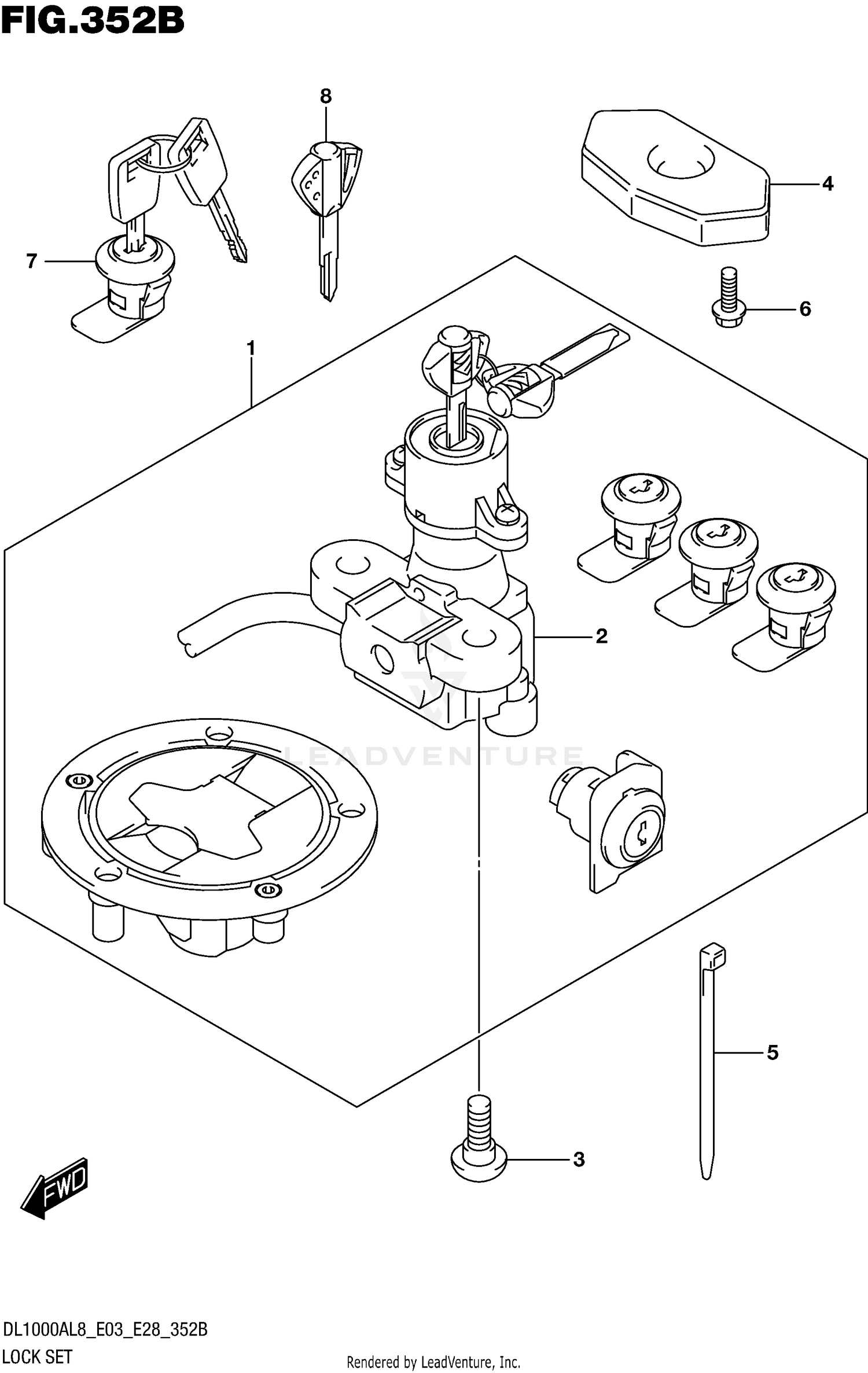 FIG.352B

8

4

7

6

1

2

LEADVENTURE

5

3

FWD

DL1000AL8_E03_E28_352B
LOCK SET

Rendered by LeadVenture, Inc.