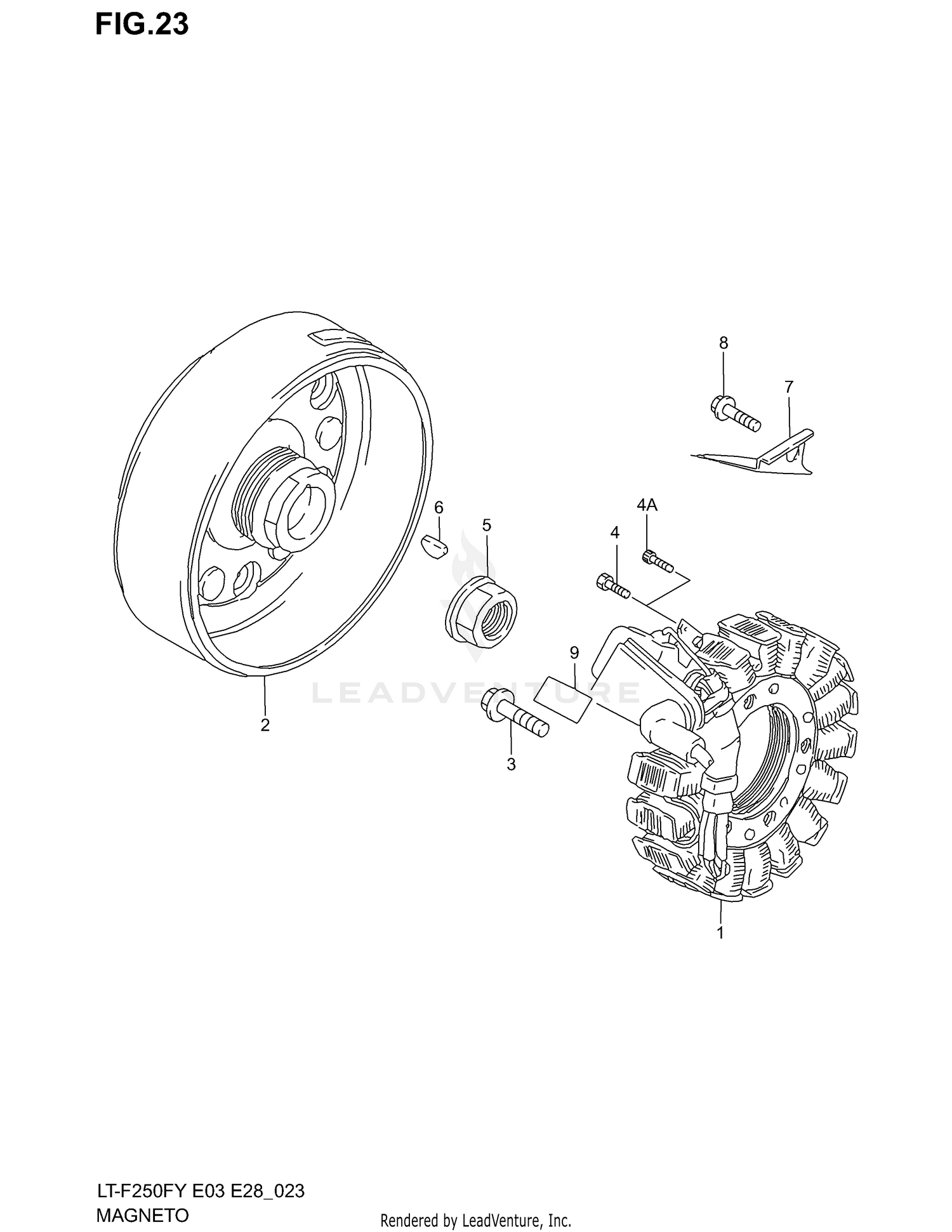 FIG.23

8

7

4A

6

5

4

9

LEADVENTURE

2

3

1

LT-F250FY E03 E28_023
MAGNETO

Rendered by LeadVenture, Inc.