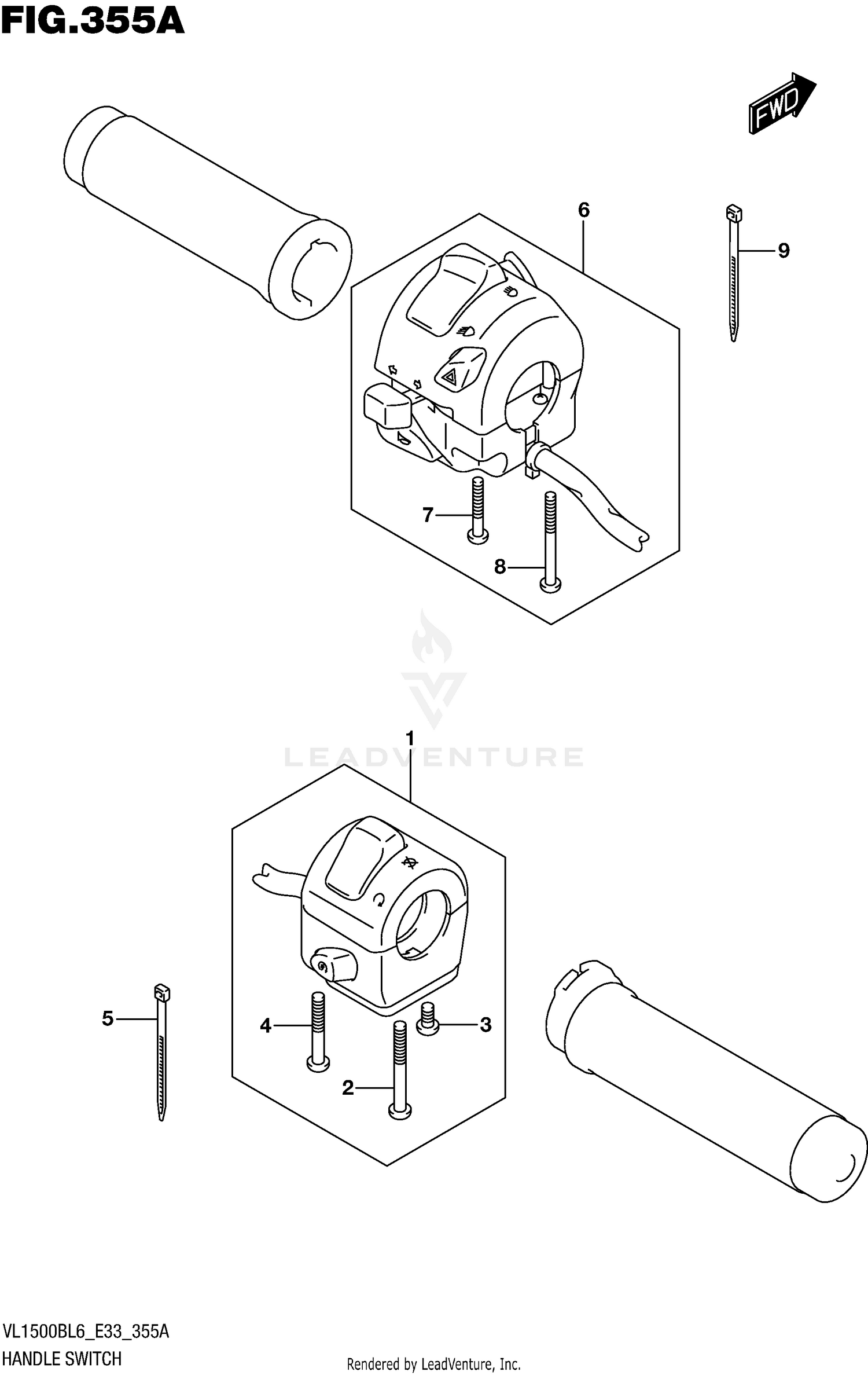 FIG.355A

FWD

6

9

7

8

LEADVENTURE

1

5

4

3

2

VL1500BL6_E33_355A
HANDLE SWITCH

Rendered by LeadVenture, Inc.