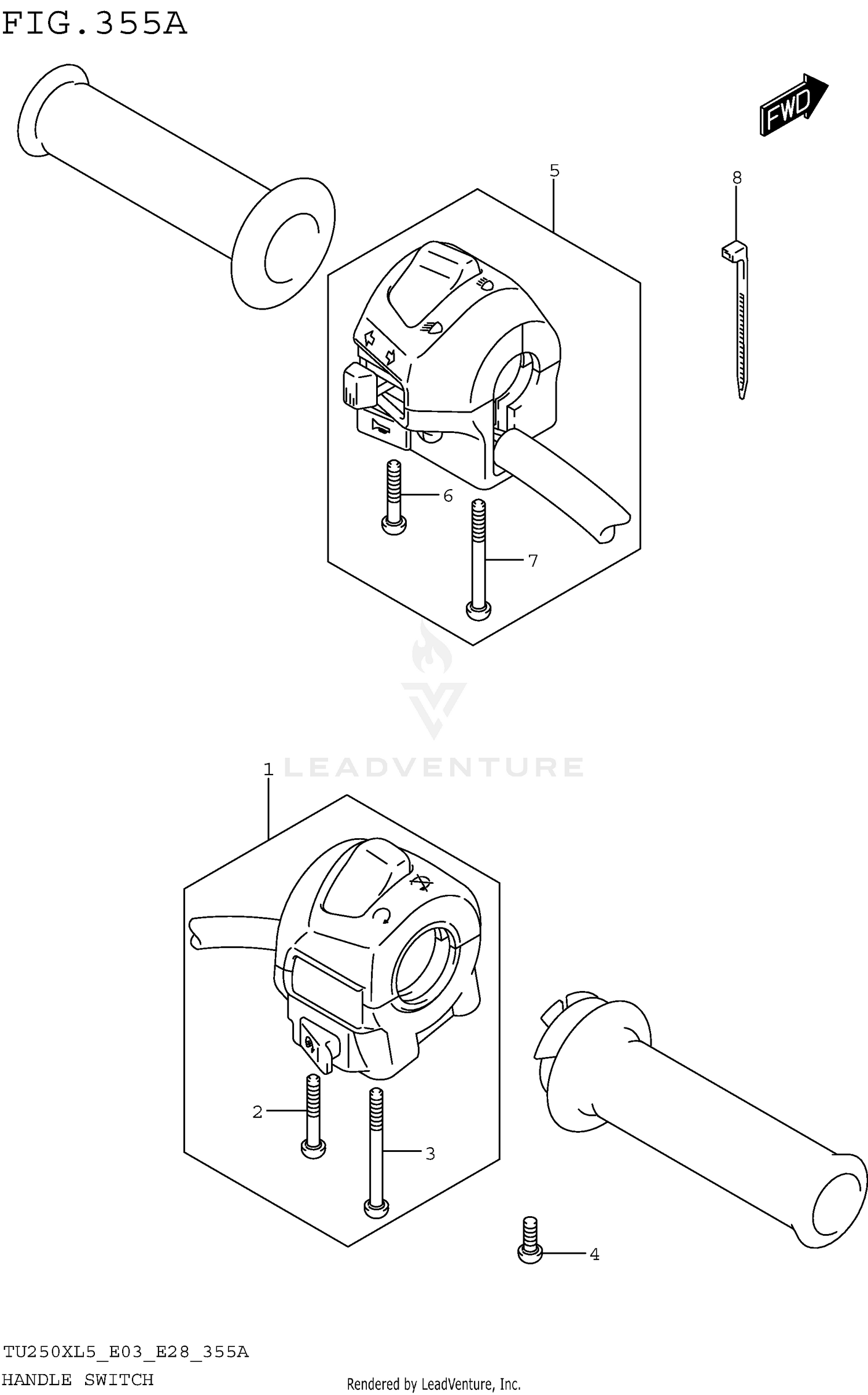 FIG.355A

FWD

5

8

6

7

LEADVENTURE

1

2

3

4

TU250XL5_E03_E28_355A
HANDLE SWITCH

Rendered by LeadVenture, Inc.