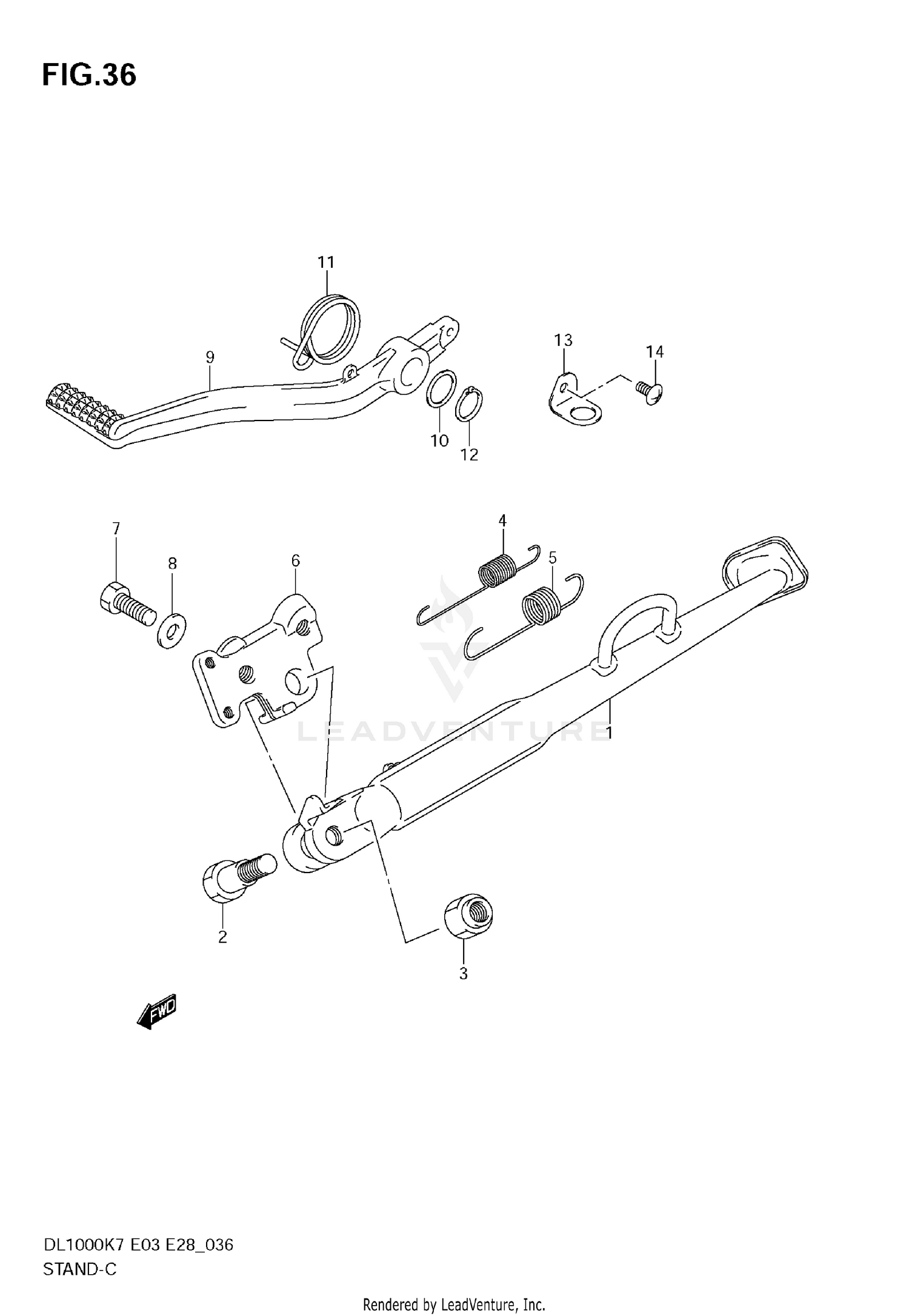 FIG.36

11

9

13

14

10

12

7

8

6

4

5

LEADVENTURE

1

2

3

FWD

DL1000K7 E03 E28_036
STAND-C

Rendered by LeadVenture, Inc.