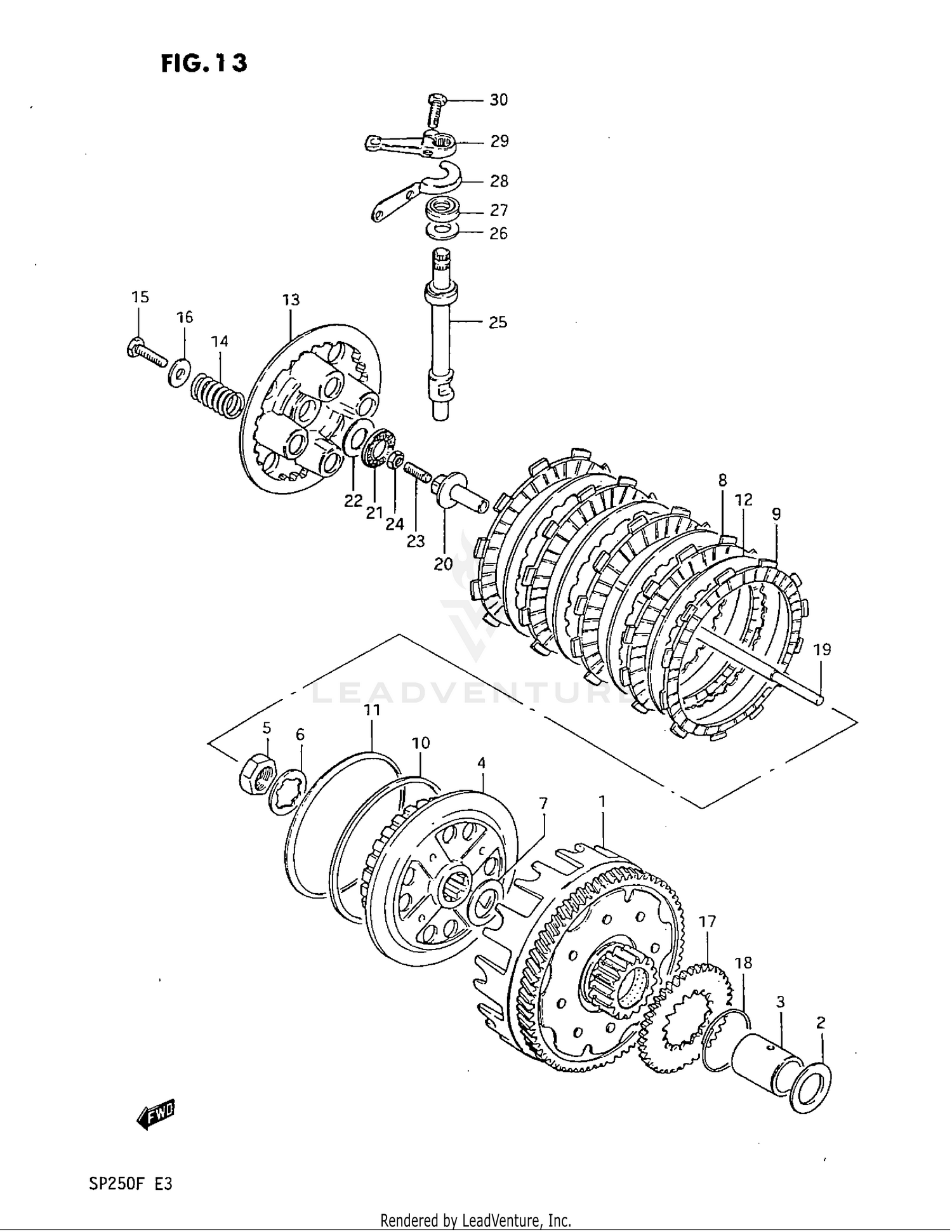 FIG. 13

30
29
28
27
26
25
15
16
14
13
22
21
24
23
20
8
12
9
19
LEADVENTURE
11
10
5
6
4
7
1
17
18
3
2
FWD

SP250F E3

Rendered by LeadVenture, Inc.