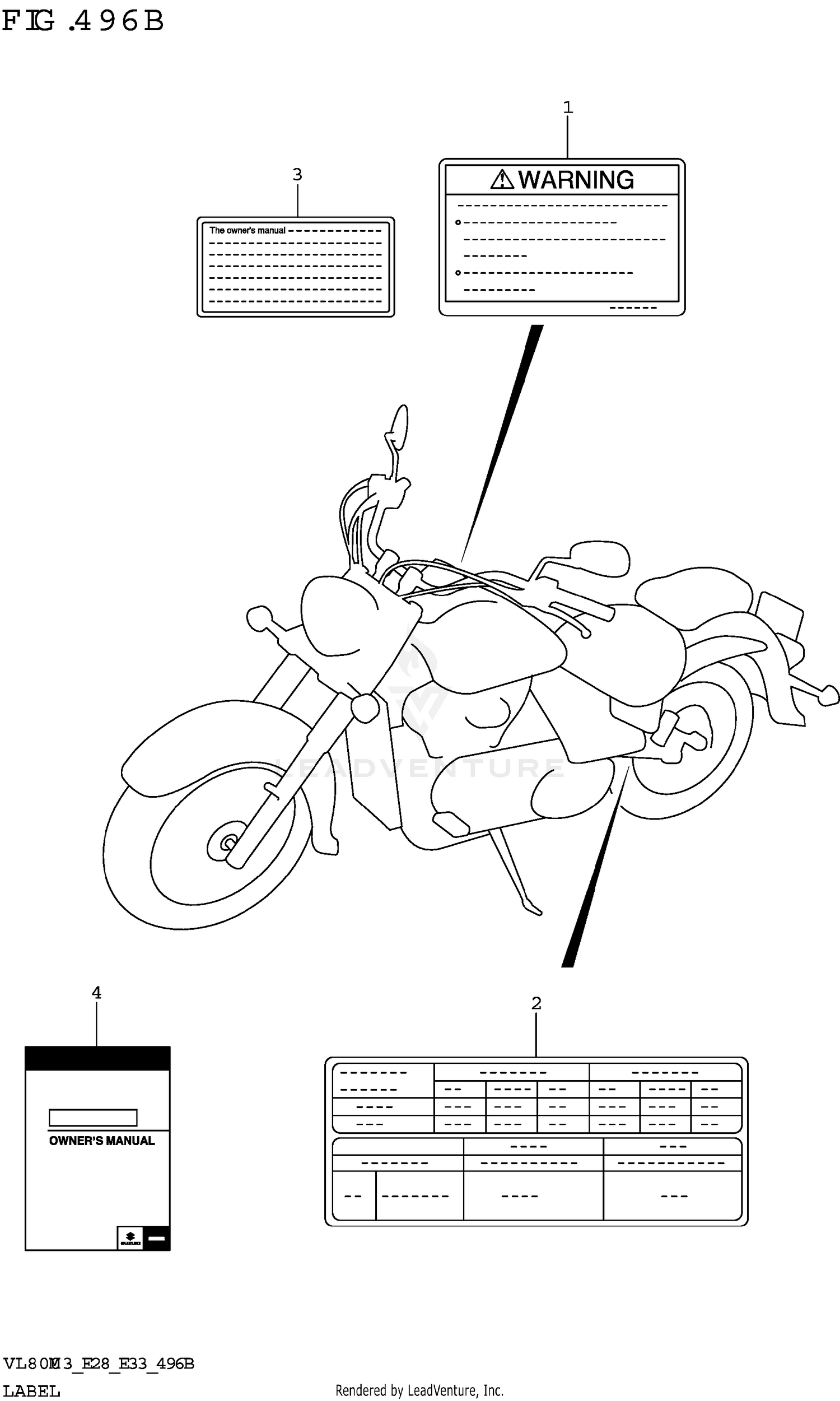 FIG.496B

1

WARNING

3

The owner's manual

LEADVENTURE

4

OWNER'S MANUAL

SUZUKI

2

VL800M3_E28_E33_496B
LABEL

Rendered by LeadVenture, Inc.