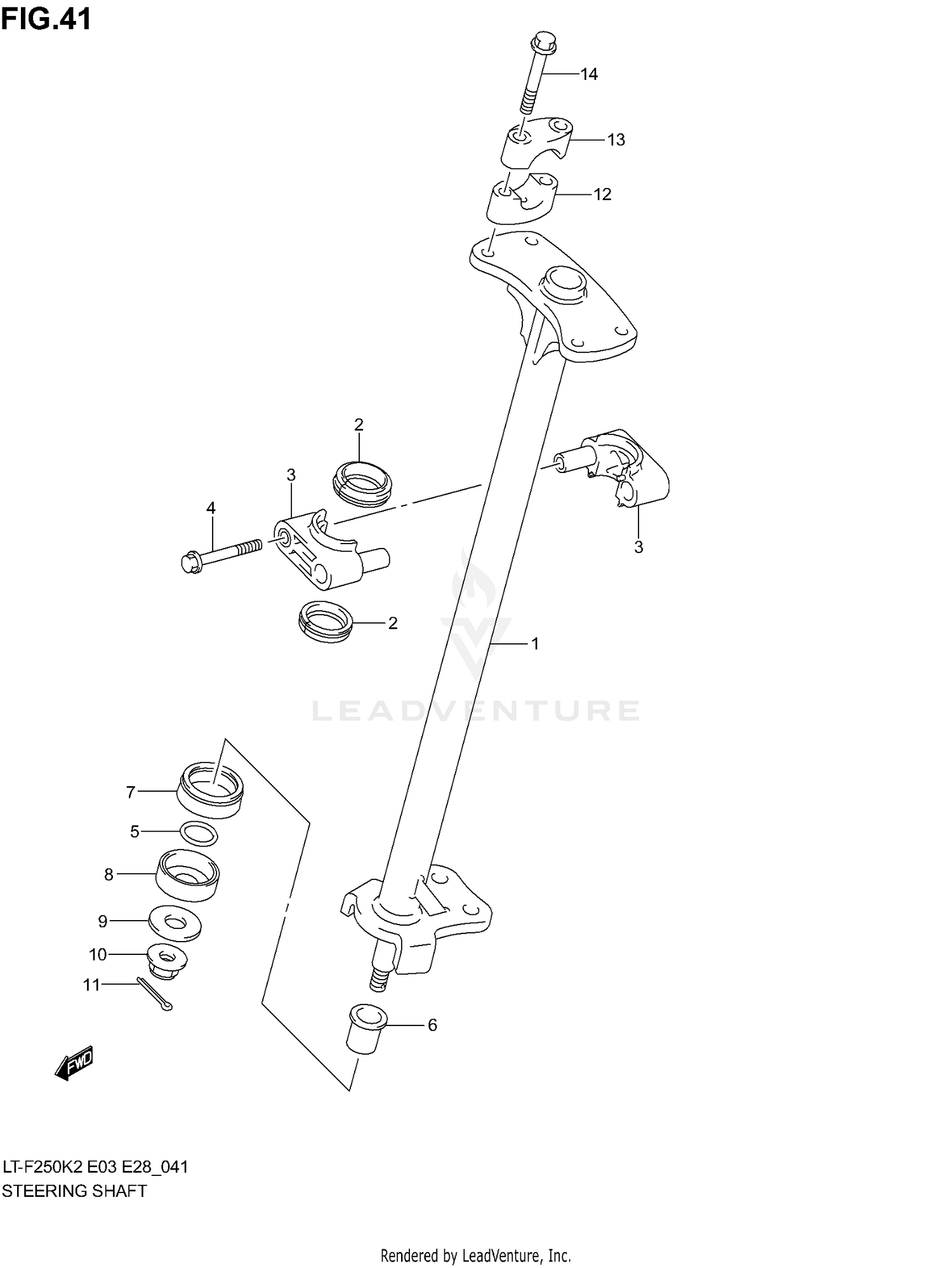 FIG.41

14
13
12
2
3
4
3
2
1
LEADVENTURE
7
5
8
9
10
11
6
FWD

LT-F250K2 E03 E28_041
STEERING SHAFT

Rendered by LeadVenture, Inc.