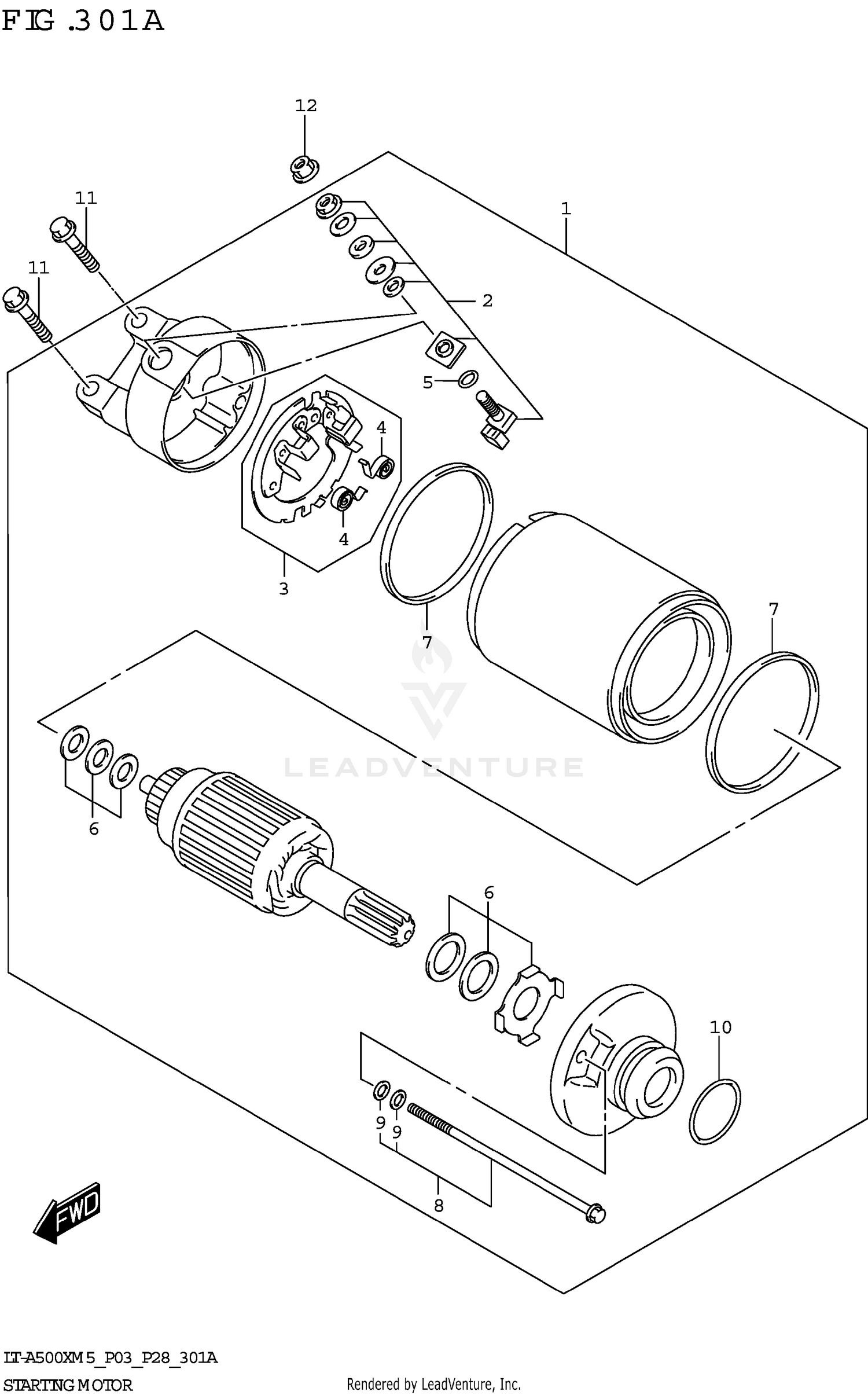 FIG.301A

12
11
11
1
2
5
4
4
3
7
7
LEADVENTURE
6
6
10
9
9
8
FWD

LT-A500XM5_P03_P28_301A
STARTING MOTOR
Rendered by LeadVenture, Inc.