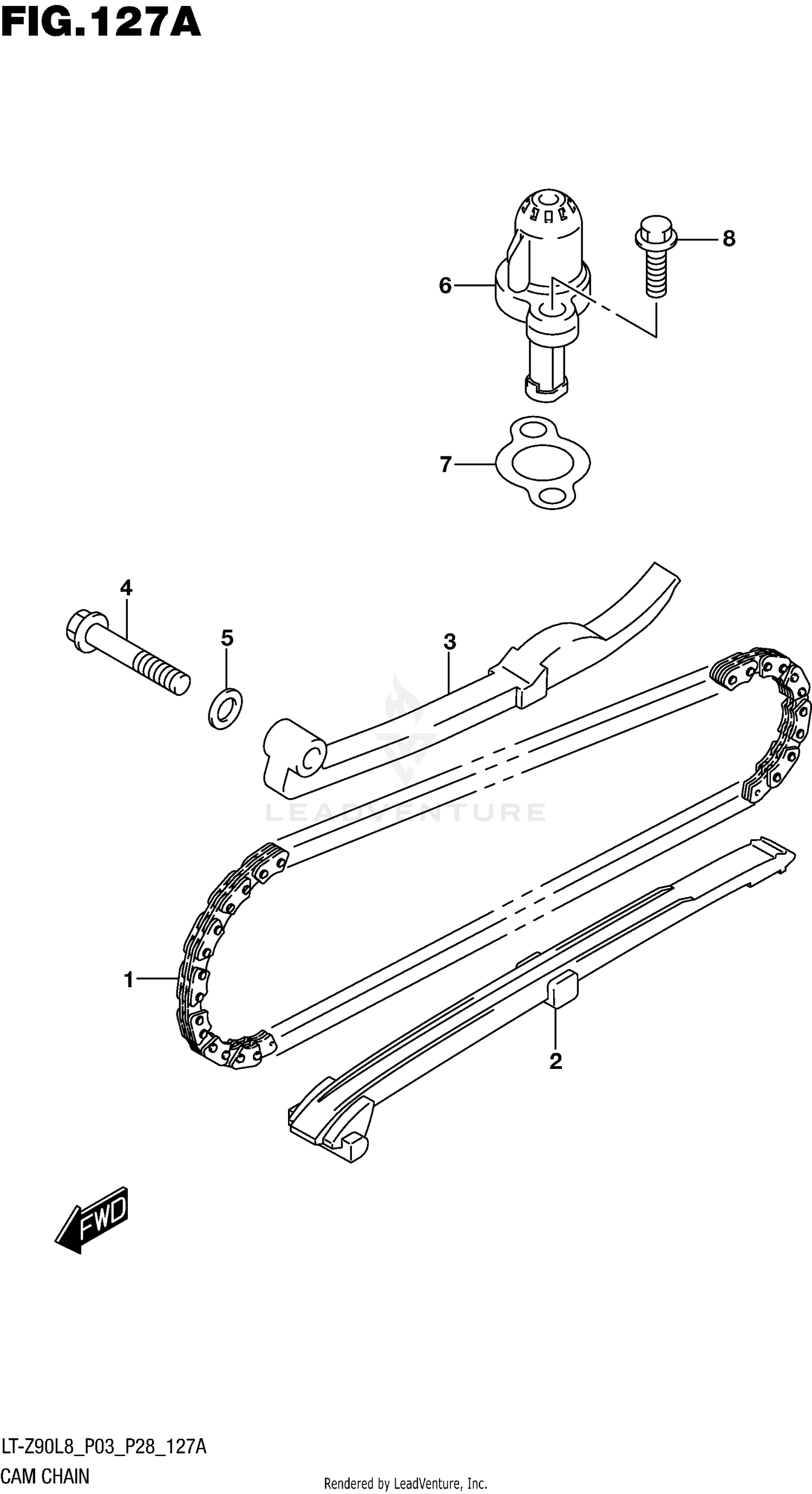 FIG.127A

8

6

7

4

5

3

LEADVENTURE

1

2

FWD

LT-Z90L8_P03_P28_127A
CAM CHAIN

Rendered by LeadVenture, Inc.