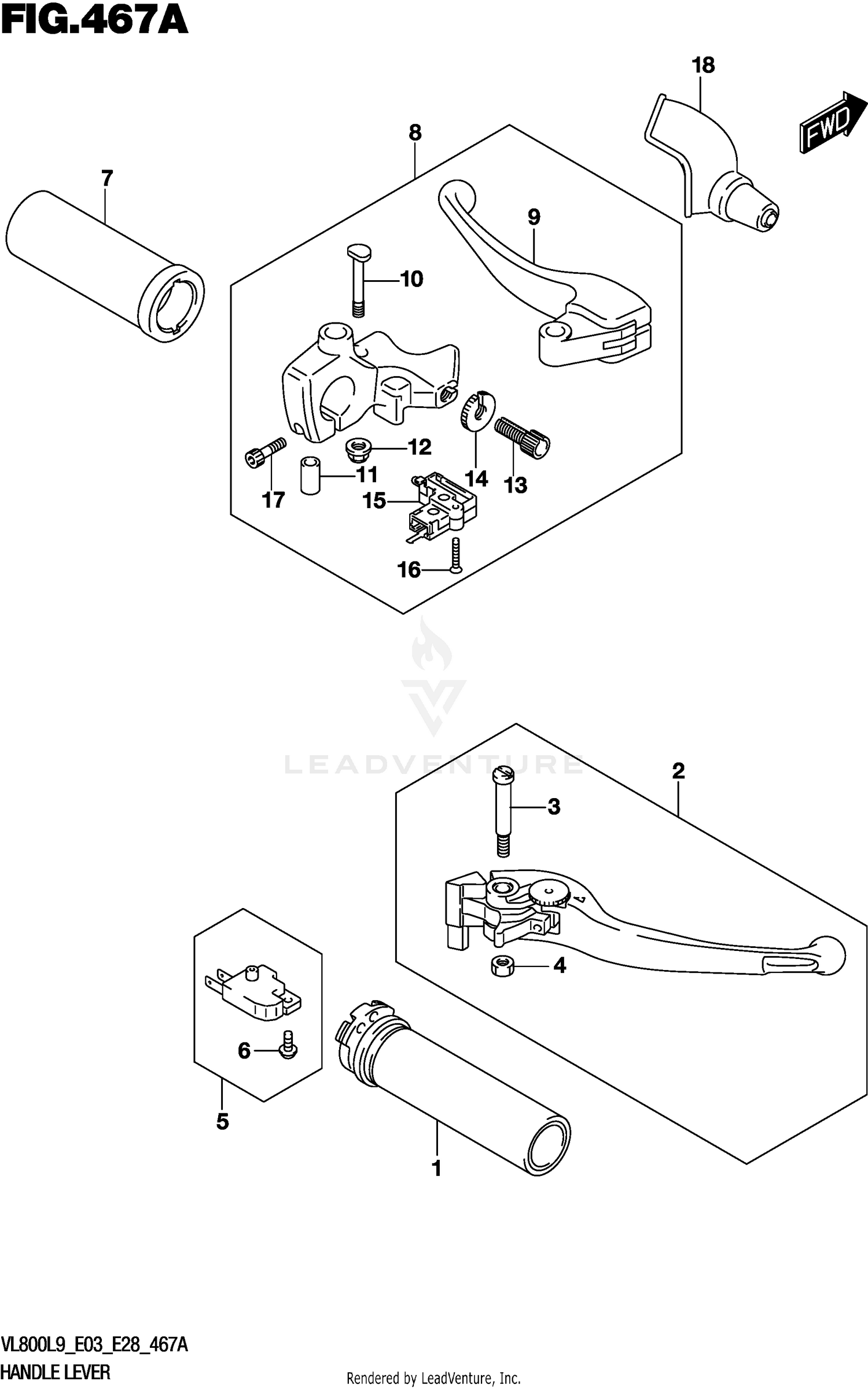 FIG.467A

18

FWD

8

7

9

10

12

11

14

13

17

15

16

LEADVENTURE

2

3

4

6

5

1

VL800L9_E03_E28_467A
HANDLE LEVER

Rendered by LeadVenture, Inc.